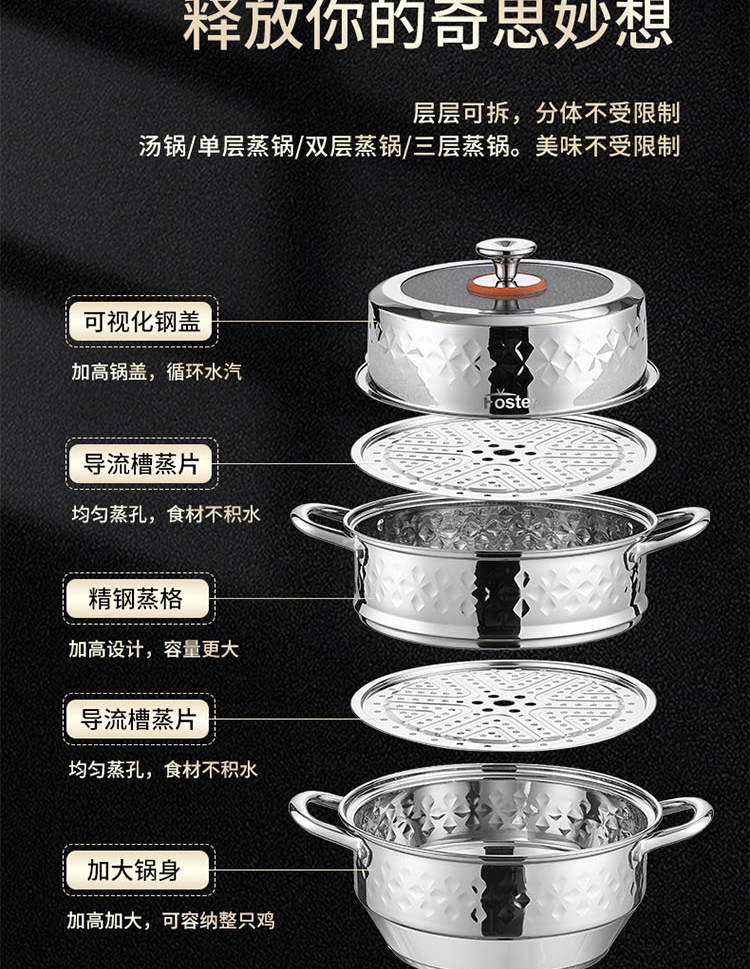 释放你的奇思妙想

层层可拆，分体不受限制
汤锅/单层蒸锅/双层蒸锅/三层蒸锅。美味不受限制

可视化钢盖
加高锅盖，循环水汽

Foster

导流槽蒸片
均匀蒸孔，食材不积水

精钢蒸格
加高设计，容量更大

导流槽蒸片
均匀蒸孔，食材不积水

加大锅身
加高加大，可容纳整只鸡