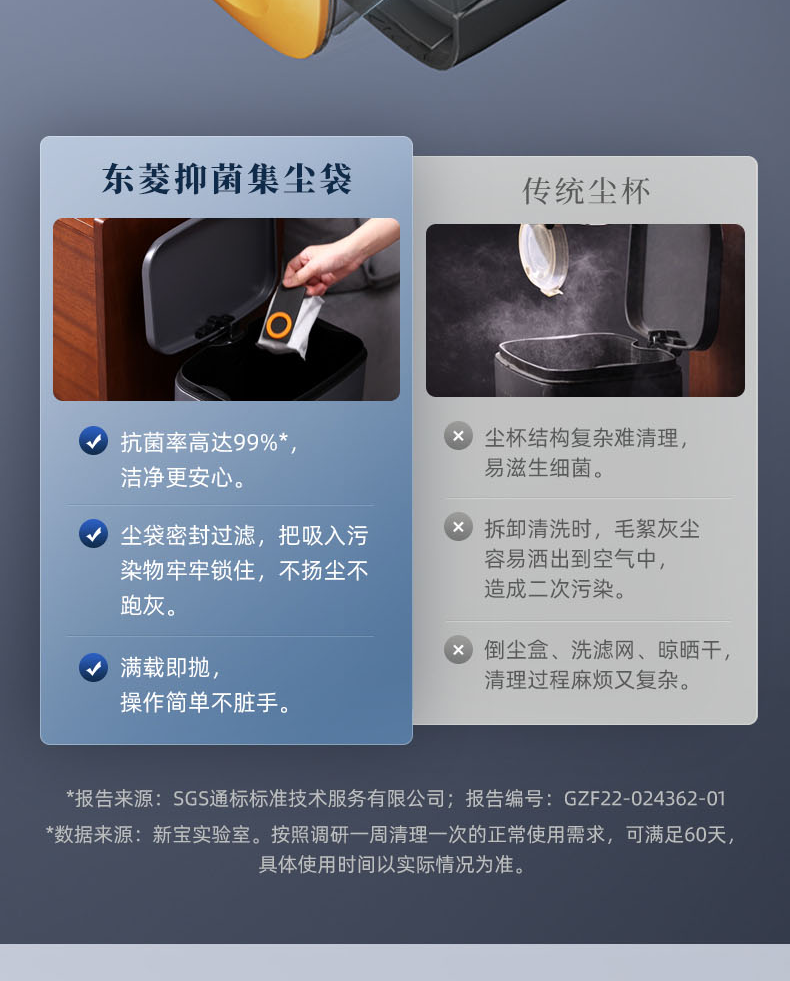 东菱抑菌集尘袋

抗菌率高达99%*，洁净更安心。

尘袋密封过滤，把吸入污染物牢牢锁住，不扬尘不跑灰。

满载即抛，操作简单不脏手。

传统尘杯

尘杯结构复杂难清理，易滋生细菌。

拆卸清洗时，毛絮灰尘容易洒出到空气中，造成二次污染。

倒尘盒、洗滤网、晾晒干，清理过程麻烦又复杂。

*报告来源：SGS通标标准技术服务有限公司；报告编号：GZF22-024362-01
*数据来源：新宝实验室。按照调研一周清理一次的正常使用需求，可满足60天，具体使用时间以实际情况为准。