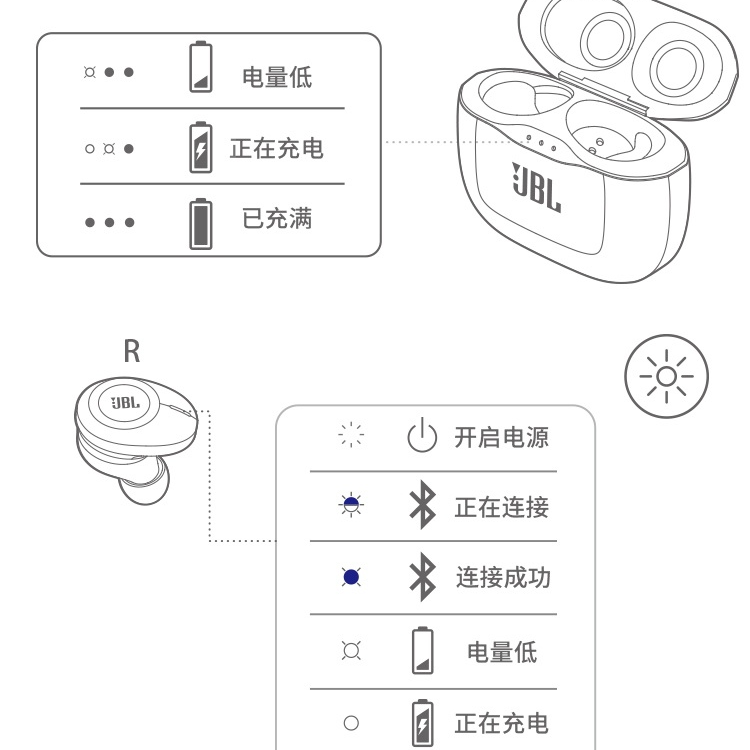 电量低

正在充电

已充满

JBL

R

JBL

开启电源

正在连接

连接成功

电量低

正在充电