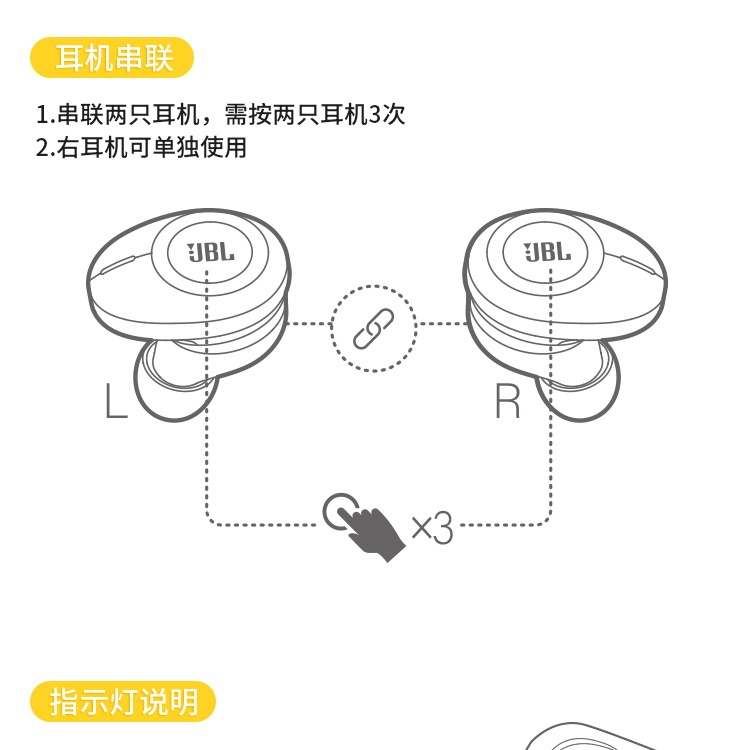 耳机串联

1.串联两只耳机，需按两只耳机3次
2.右耳机可单独使用

JBL
JBL
L
R
×3

指示灯说明