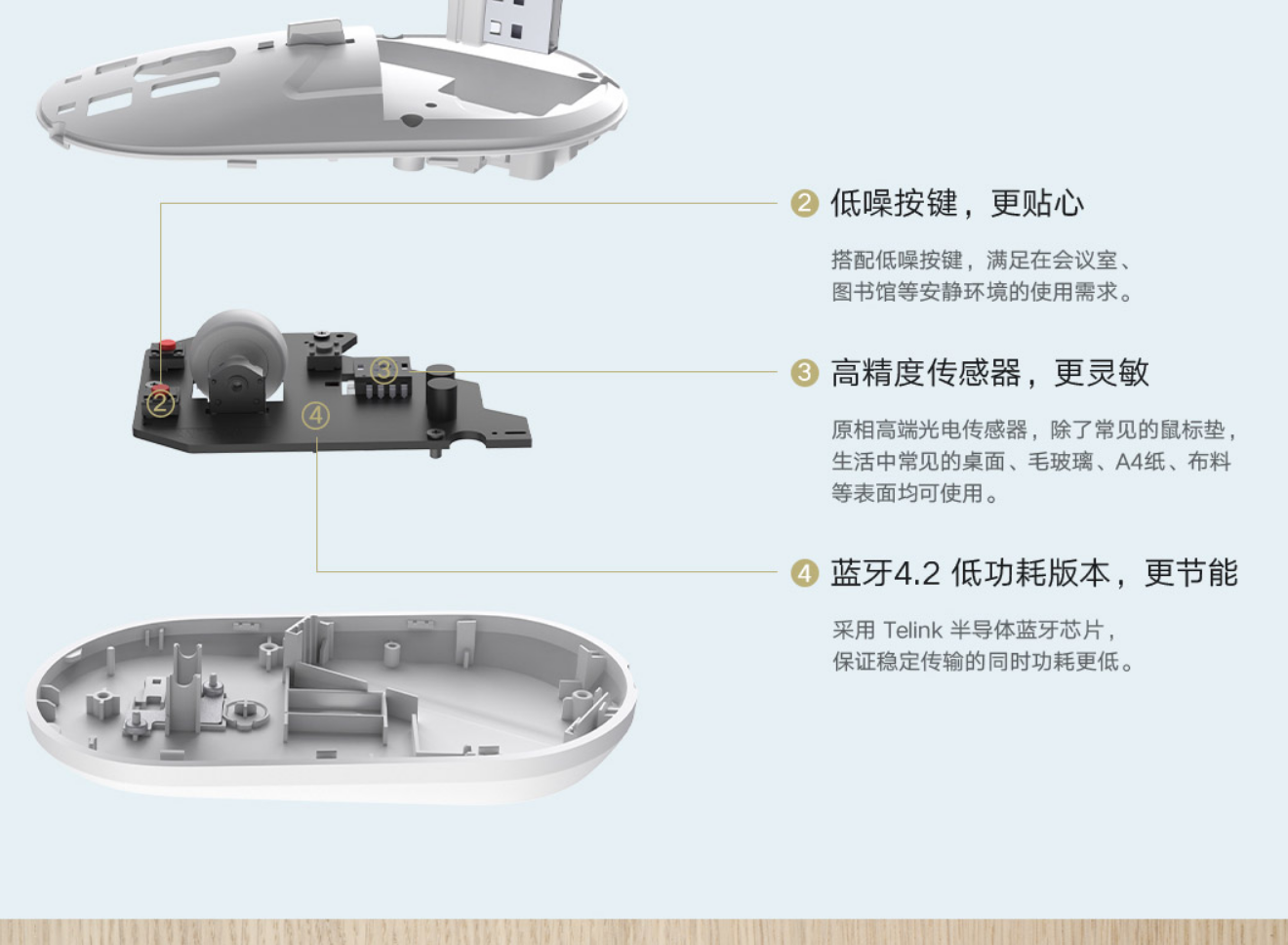 ② 低噪按键，更贴心

搭配低噪按键，满足在会议室、图书馆等安静环境的使用需求。

③ 高精度传感器，更灵敏

原相高端光电传感器，除了常见的鼠标垫，生活中常见的桌面、毛玻璃、A4纸、布料等表面均可使用。

④ 蓝牙4.2 低功耗版本，更节能

采用 Telink 半导体蓝牙芯片，保证稳定传输的同时功耗更低。

②

③

④