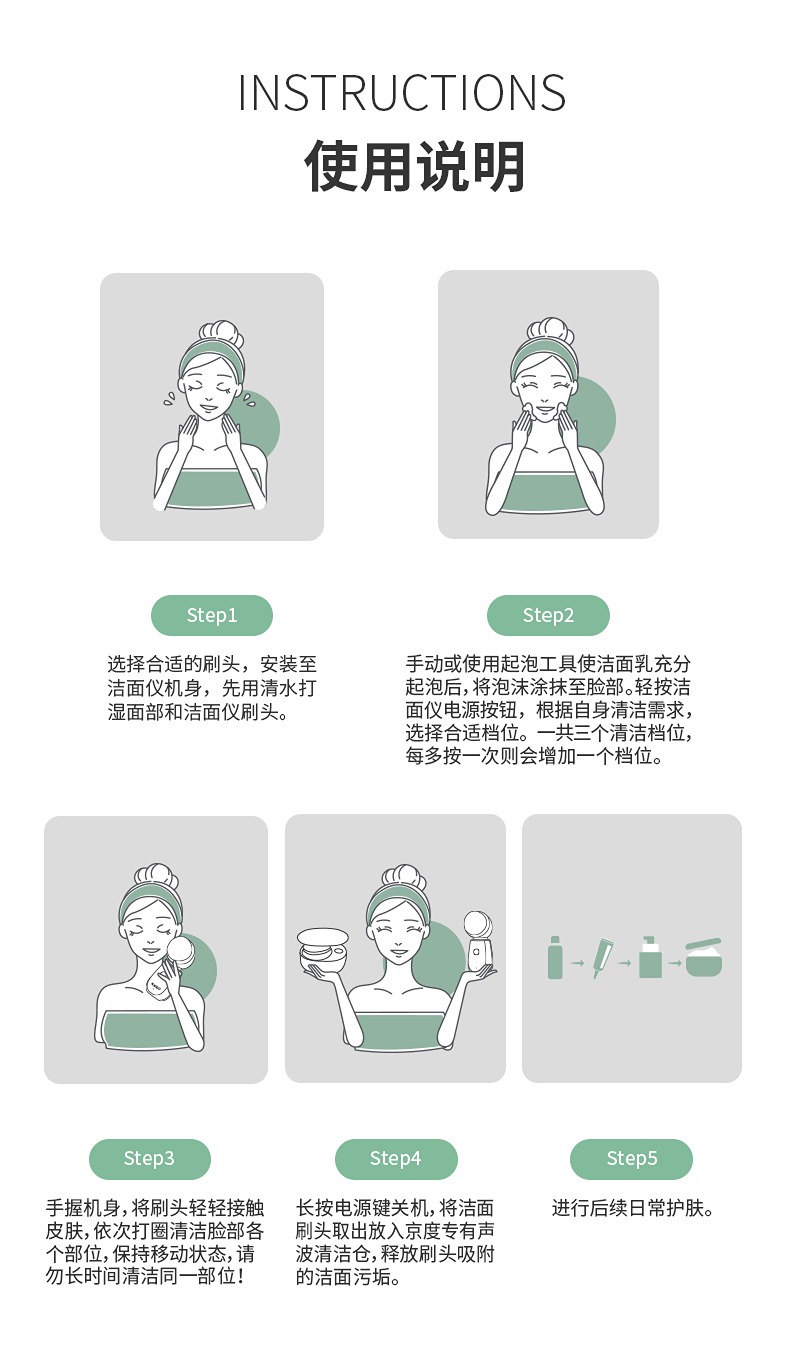 INSTRUCTIONS
使用说明

Step1

选择合适的刷头，安装至洁面仪机身，先用清水打湿面部和洁面仪刷头。

Step2

手动或使用起泡工具使洁面乳充分起泡后，将泡沫涂抹至脸部。轻按洁面仪电源按钮，根据自身清洁需求，选择合适档位。一共三个清洁档位，每多按一次则会增加一个档位。

Step3

手握机身，将刷头轻轻接触皮肤，依次打圈清洁脸部各个部位，保持移动状态，请勿长时间清洁同一部位！

Step4

长按电源键关机，将洁面刷头取出放入京度专有声波清洁仓，释放刷头吸附的洁面污垢。

Step5

进行后续日常护肤。