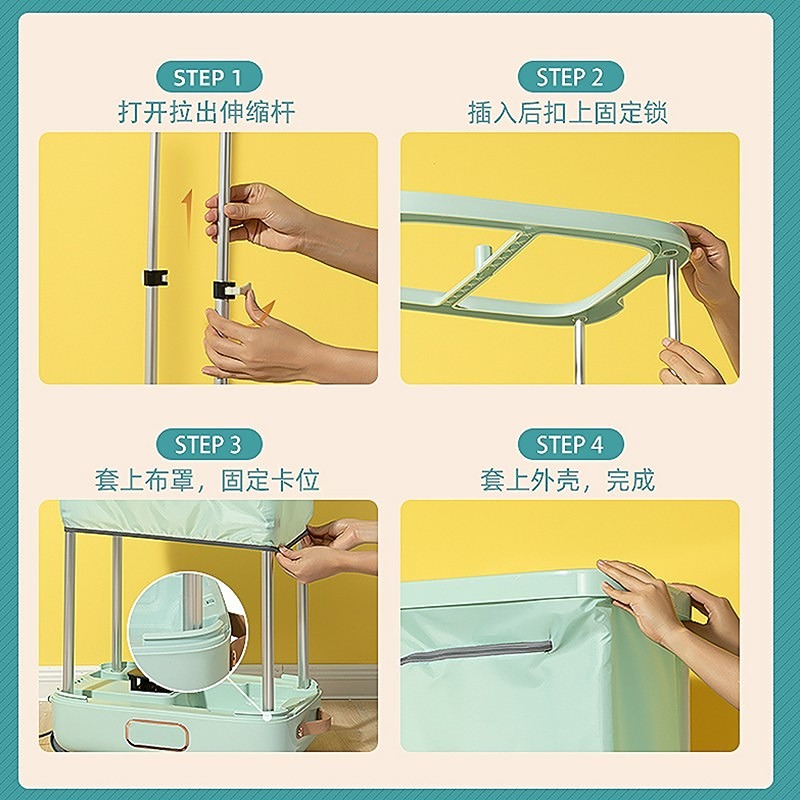 STEP 1
打开拉出伸缩杆

STEP 2
插入后扣上固定锁

STEP 3
套上布罩，固定卡位

STEP 4
套上外壳，完成