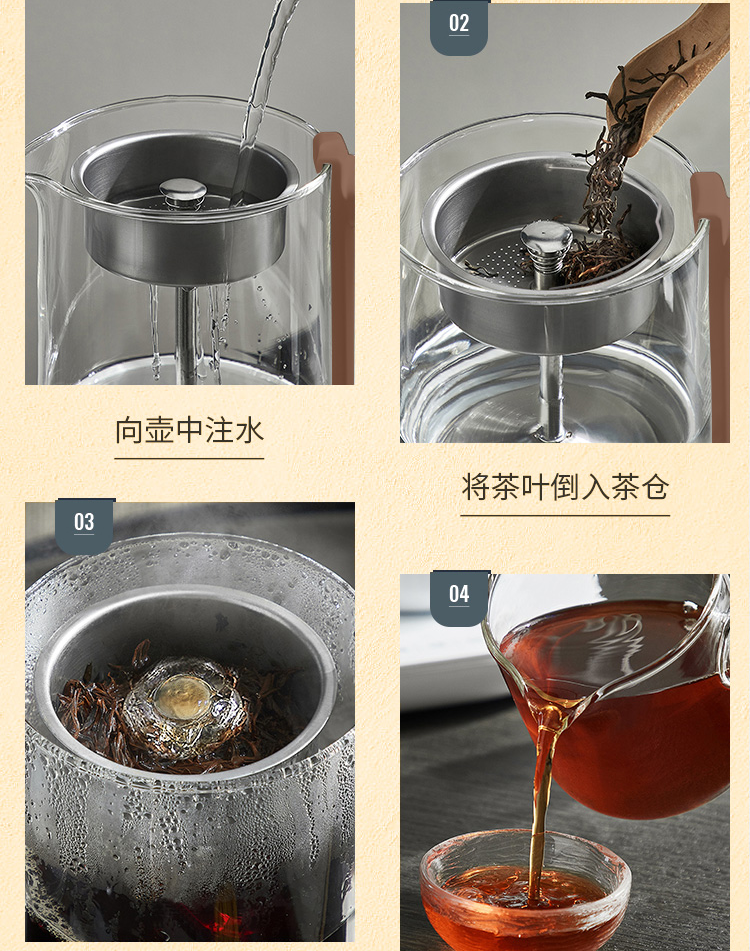 02

向壶中注水

将茶叶倒入茶仓

03

04