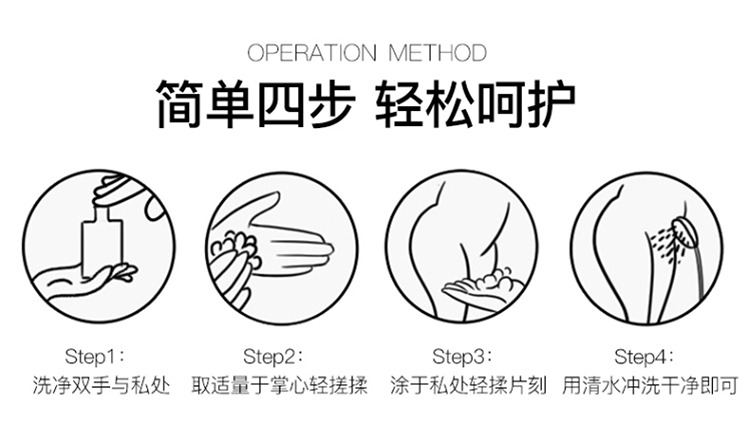 OPERATION METHOD

简单四步 轻松呵护

Step1：
洗净双手与私处

Step2：
取适量于掌心轻搓揉

Step3：
涂于私处轻揉片刻

Step4：
用清水冲洗干净即可