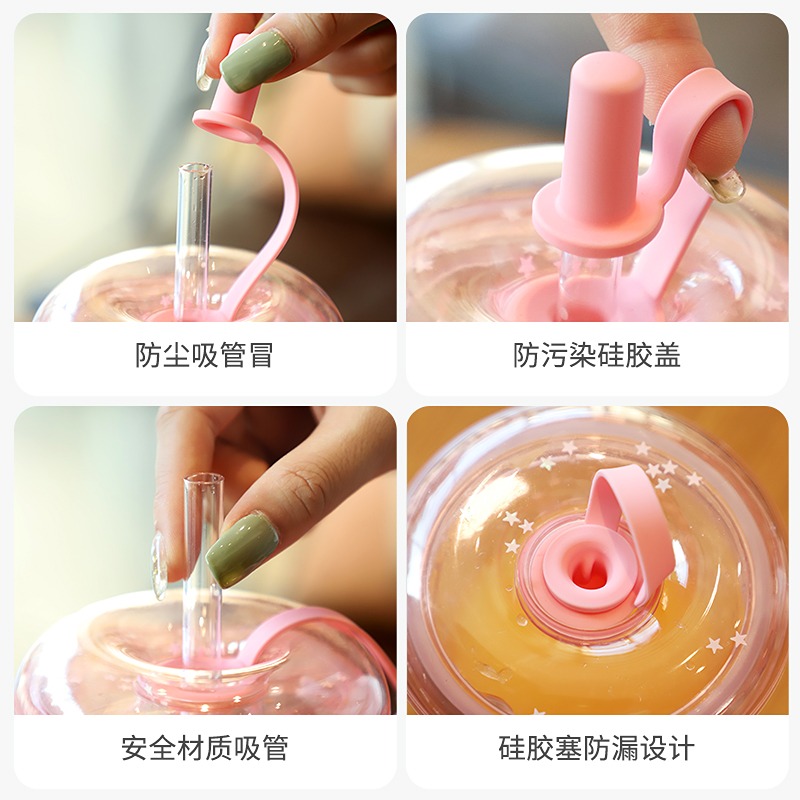 防尘吸管冒

防污染硅胶盖

安全材质吸管

硅胶塞防漏设计