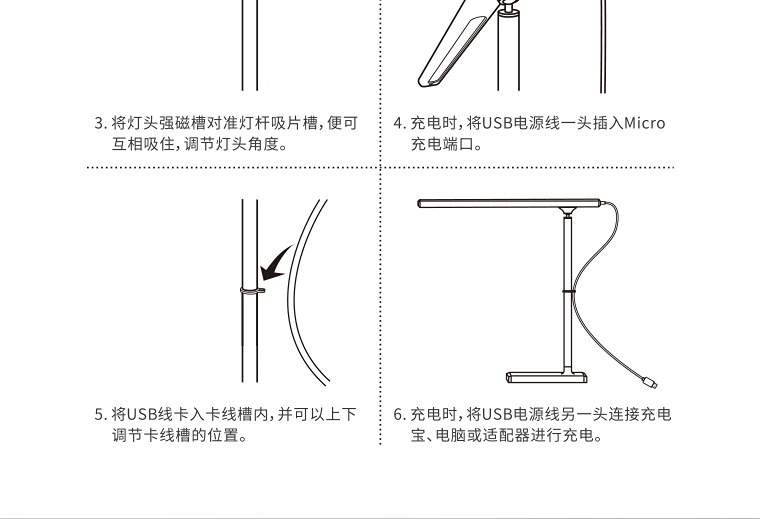 3. 将灯头强磁槽对准灯杆吸片槽，便可互相吸住，调节灯头角度。

4. 充电时，将USB电源线一头插入Micro充电端口。

5. 将USB线卡入卡线槽内，并可以上下调节卡线槽的位置。

6. 充电时，将USB电源线另一头连接充电宝、电脑或适配器进行充电。