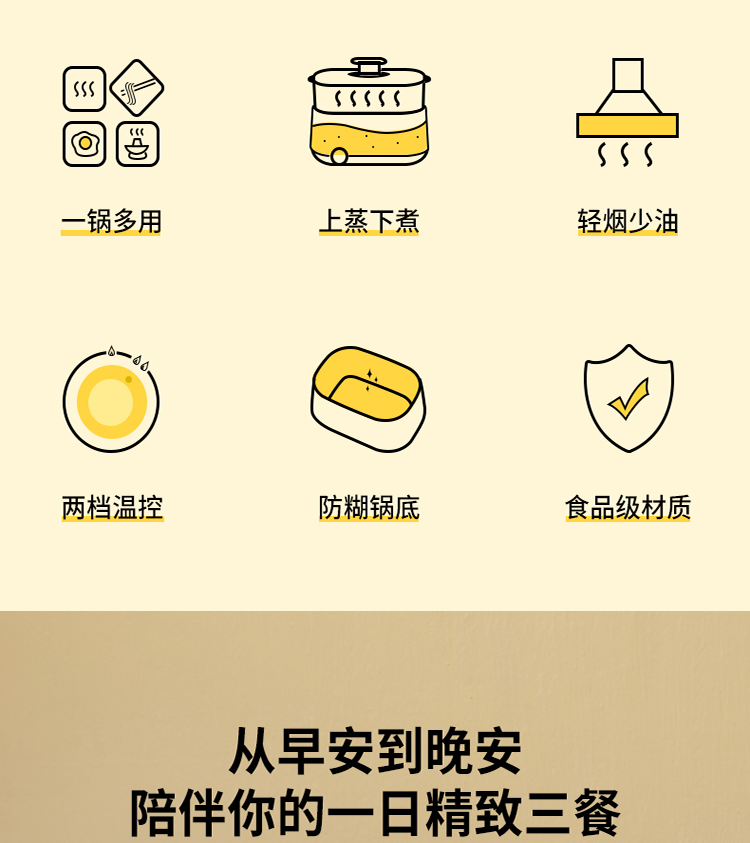 一锅多用

上蒸下煮

轻烟少油

两档温控

防糊锅底

食品级材质

从早安到晚安
陪伴你的一日精致三餐