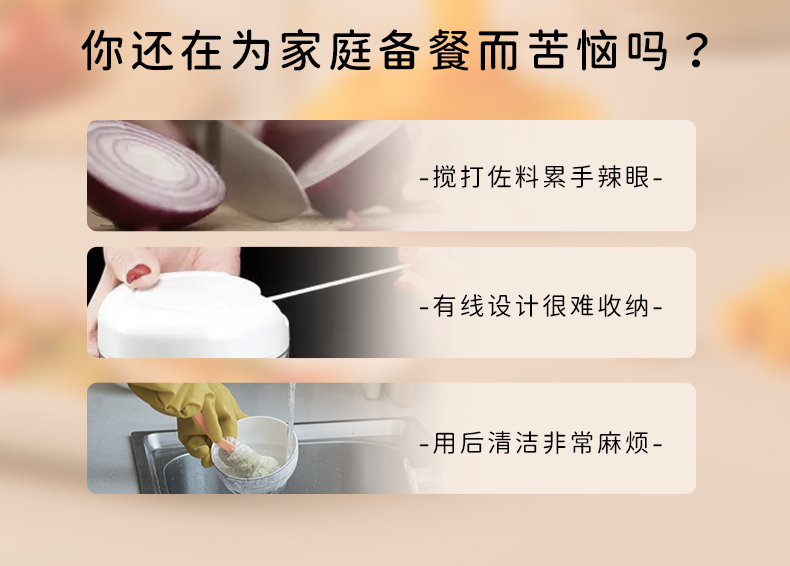 你还在为家庭备餐而苦恼吗？

-搅打佐料累手辣眼-

-有线设计很难收纳-

-用后清洁非常麻烦-