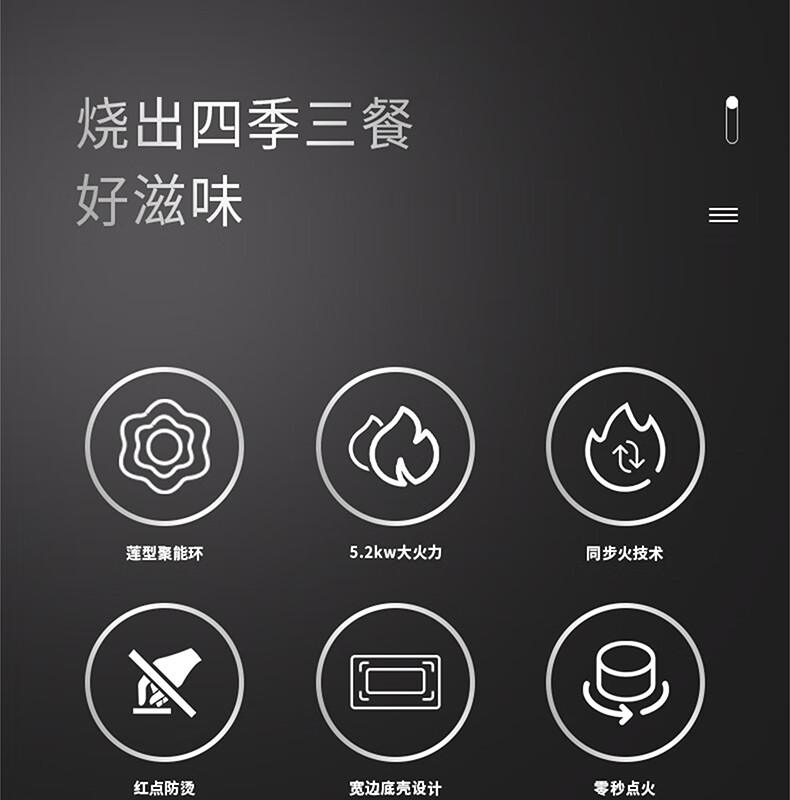 烧出四季三餐
好滋味

莲型聚能环

5.2kw大火力

同步火技术

红点防烫

宽边底壳设计

零秒点火