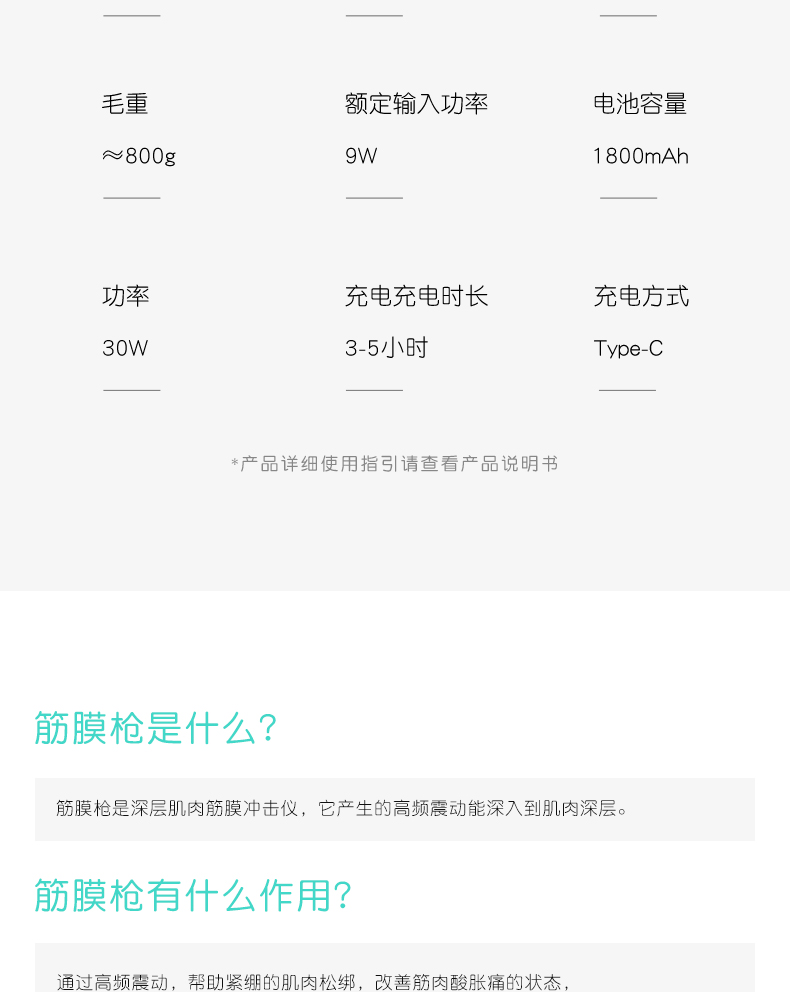 毛重

≈800g

额定输入功率

9W

电池容量

1800mAh

功率

30W

充电充电时长

3-5小时

充电方式

Type-C

*产品详细使用指引请查看产品说明书

筋膜枪是什么?

筋膜枪是深层肌肉筋膜冲击仪，它产生的高频震动能深入到肌肉深层。

筋膜枪有什么作用?

通过高频震动，帮助紧绷的肌肉松绑，改善筋肉酸胀痛的状态，