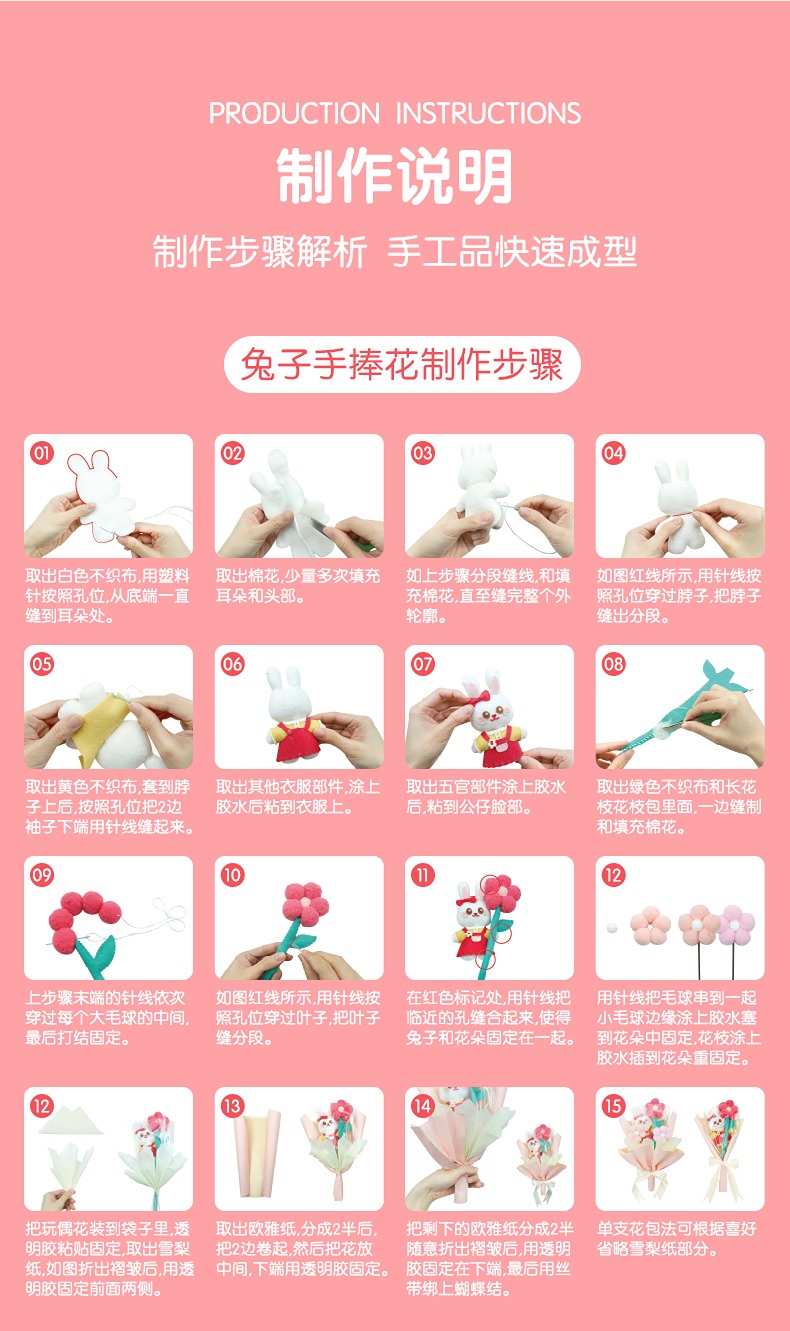 PRODUCTION INSTRUCTIONS

制作说明

制作步骤解析 手工品快速成型

兔子手捧花制作步骤

01
取出白色不织布,用塑料针按照孔位,从底端一直缝到耳朵处。

02
取出棉花,少量多次填充耳朵和头部。

03
如上步骤分段缝线,和填充棉花,直至缝完整个外轮廓。

04
如图红线所示,用针线按照孔位穿过脖子,把脖子缝出分段。

05
取出黄色不织布,套到脖子上后,按照孔位把2边袖子下端用针线缝起来。

06
取出其他衣服部件,涂上胶水后粘到衣服上。

07
取出五官部件涂上胶水后,粘到公仔脸部。

08
取出绿色不织布和长花枝花枝包里面,一边缝制和填充棉花。

09
上步骤末端的针线依次穿过每个大毛球的中间,最后打结固定。

10
如图红线所示,用针线按照孔位穿过叶子,把叶子缝分段。

11
在红色标记处,用针线把临近的孔缝合起来,使得兔子和花朵固定在一起。

12
用针线把毛球串到一起小毛球边缘涂上胶水塞到花朵中固定,花枝涂上胶水插到花朵重固定。

12
把玩偶花装到袋子里,透明胶粘贴固定,取出雪梨纸,如图折出褶皱后,用透明胶固定前面两侧。

13
取出欧雅纸,分成2半后,把2边卷起,然后把花放中间,下端用透明胶固定。

14
把剩下的欧雅纸分成2半随意折出褶皱后,用透明胶固定在下端,最后用丝带绑上蝴蝶结。

15
单支花包法可根据喜好省略雪梨纸部分。