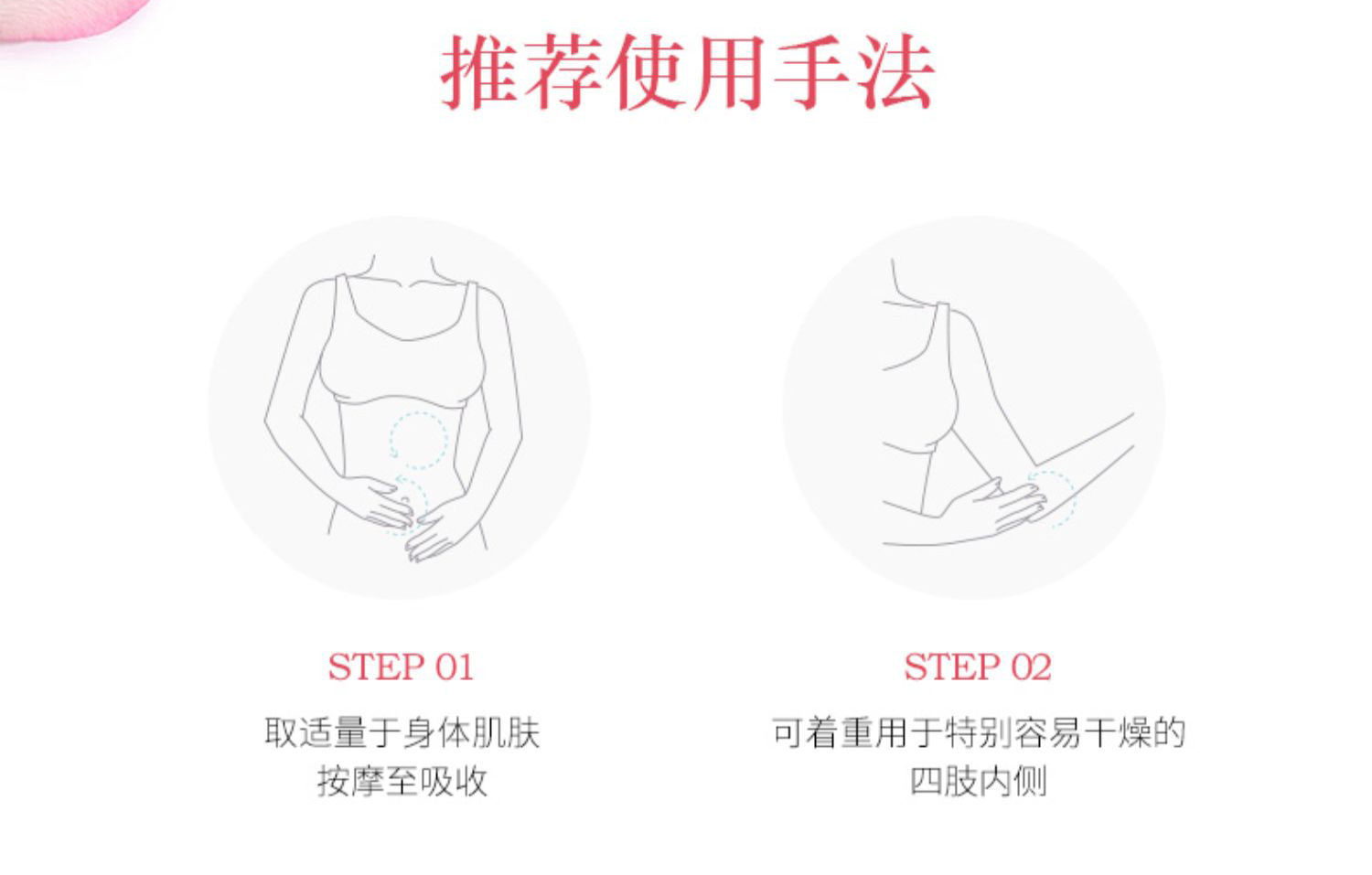 推荐使用手法

STEP 01
取适量于身体肌肤
按摩至吸收

STEP 02
可着重用于特别容易干燥的
四肢内侧