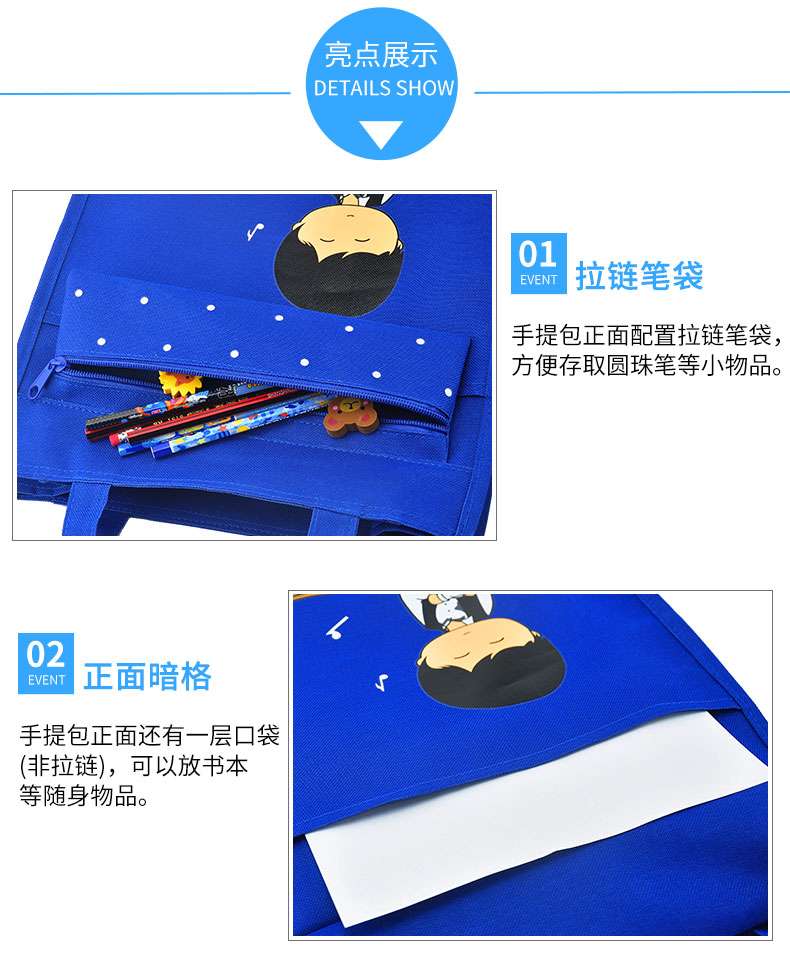 亮点展示
DETAILS SHOW

01
EVENT
拉链笔袋

手提包正面配置拉链笔袋，方便存取圆珠笔等小物品。

02
EVENT
正面暗格

手提包正面还有一层口袋(非拉链)，可以放书本等随身物品。