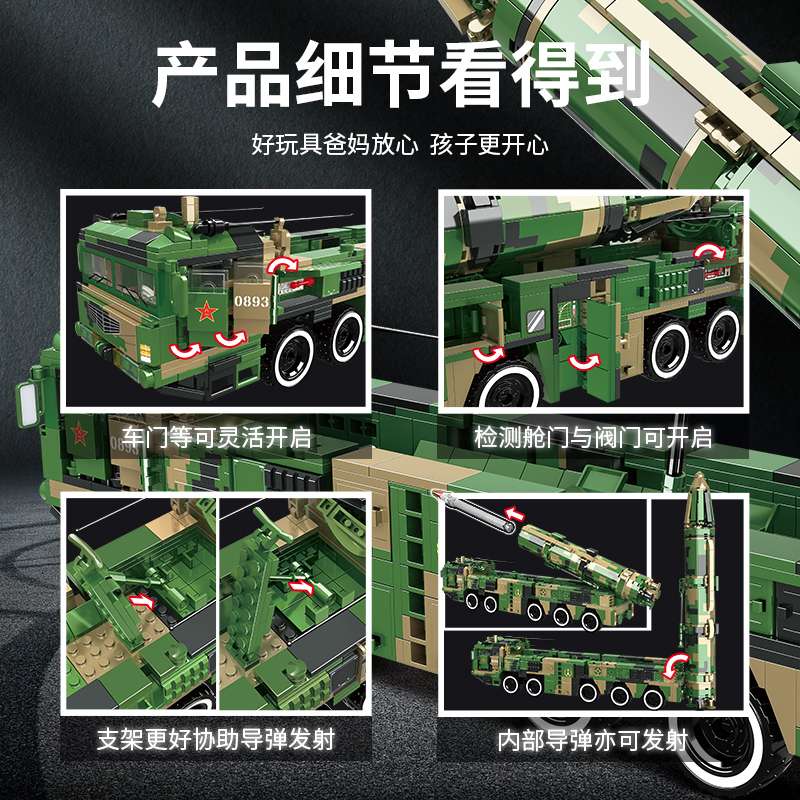 产品细节看得到

好玩具爸妈放心 孩子更开心

0893

车门等可灵活开启

检测舱门与阀门可开启

支架更好协助导弹发射

内部导弹亦可发射