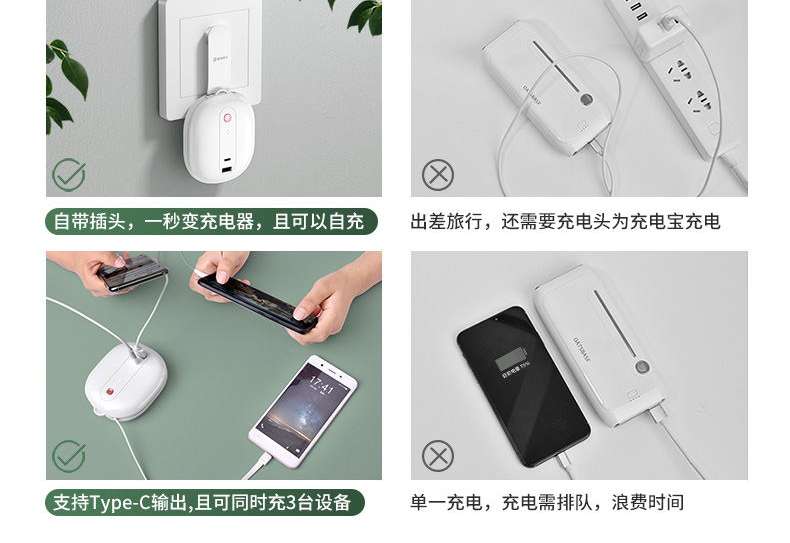 自带插头，一秒变充电器，且可以自充

出差旅行，还需要充电头为充电宝充电

17:41

支持Type-C输出,且可同时充3台设备

单一充电，充电需排队，浪费时间