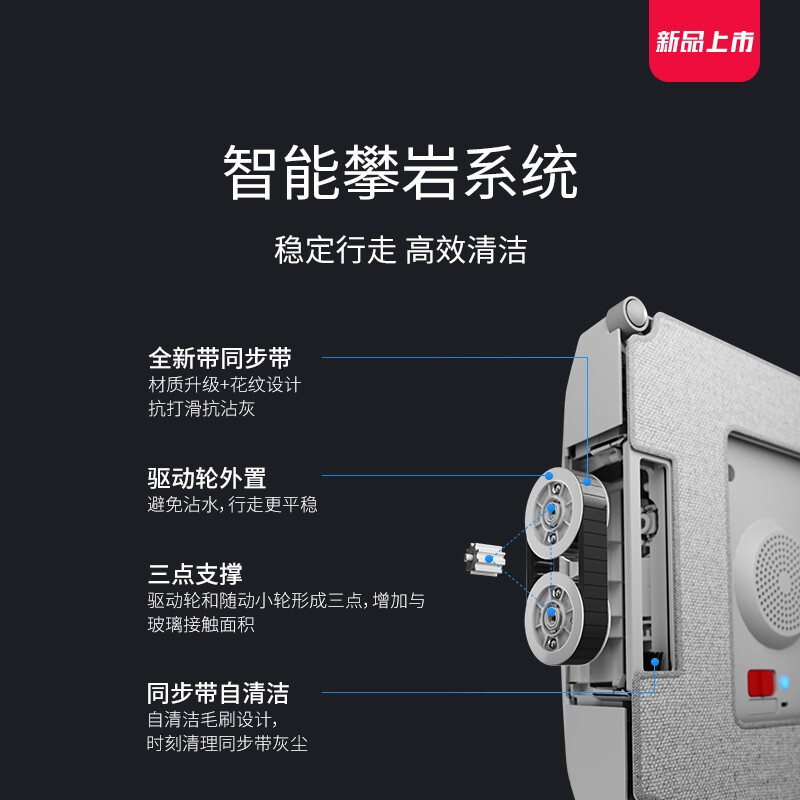 新品上市

智能攀岩系统

稳定行走 高效清洁

全新带同步带
材质升级+花纹设计
抗打滑抗沾灰

驱动轮外置
避免沾水，行走更平稳

三点支撑
驱动轮和随动小轮形成三点，增加与玻璃接触面积

同步带自清洁
自清洁毛刷设计，
时刻清理同步带灰尘