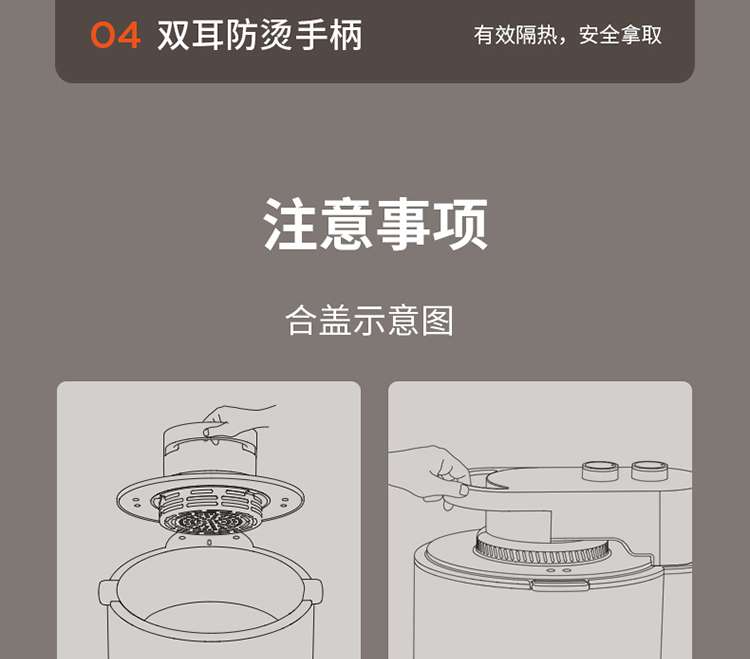 04 双耳防烫手柄

有效隔热，安全拿取

注意事项

合盖示意图