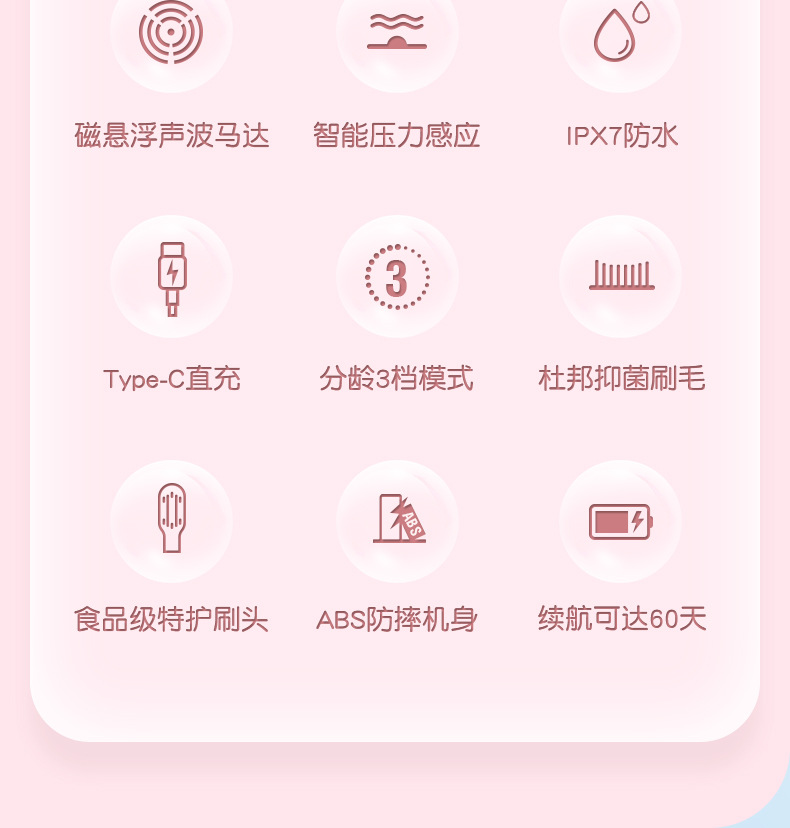 磁悬浮声波马达

智能压力感应

IPX7防水

3

Type-C直充

分龄3档模式

杜邦抑菌刷毛

ABS

食品级特护刷头

ABS防摔机身

续航可达60天