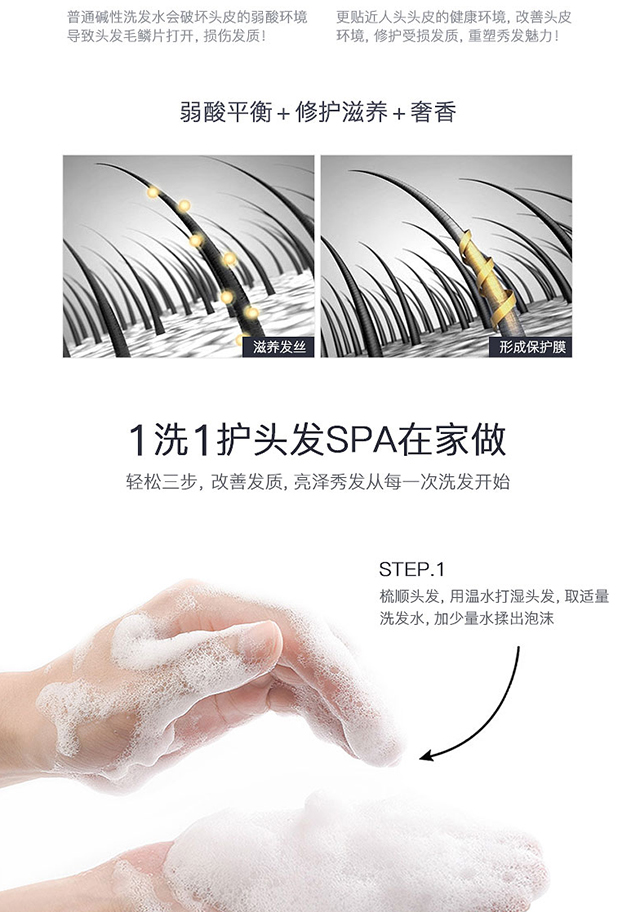 普通碱性洗发水会破坏头皮的弱酸环境导致头发毛鳞片打开，损伤发质！

更贴近人头头皮的健康环境，改善头皮环境，修护受损发质，重塑秀发魅力！

弱酸平衡＋修护滋养＋奢香

滋养发丝

形成保护膜

1洗1护头发SPA在家做

轻松三步，改善发质，亮泽秀发从每一次洗发开始

STEP.1
梳顺头发，用温水打湿头发，取适量洗发水，加少量水揉出泡沫