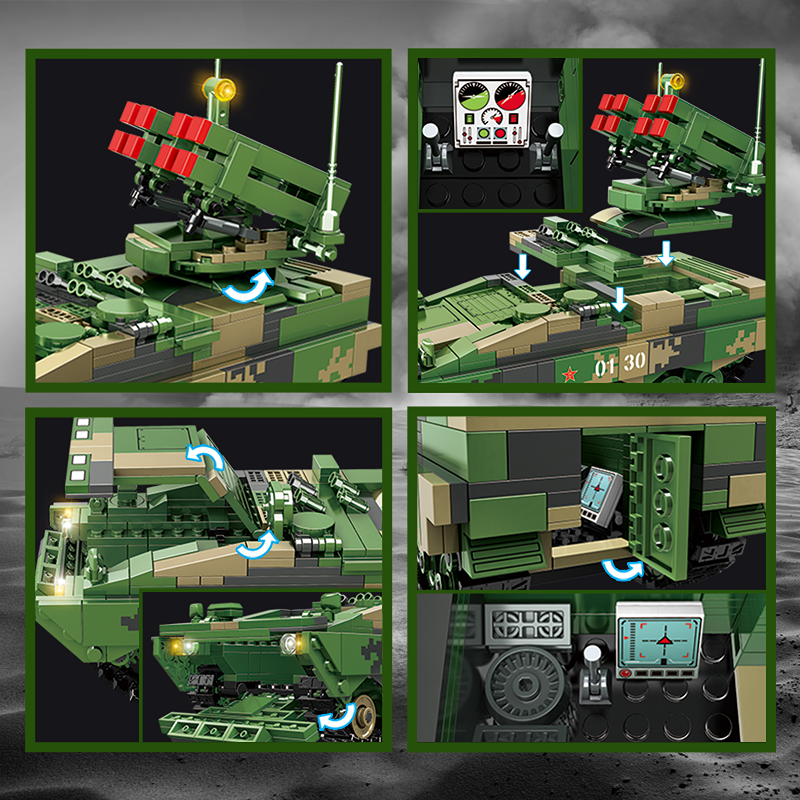 01 30