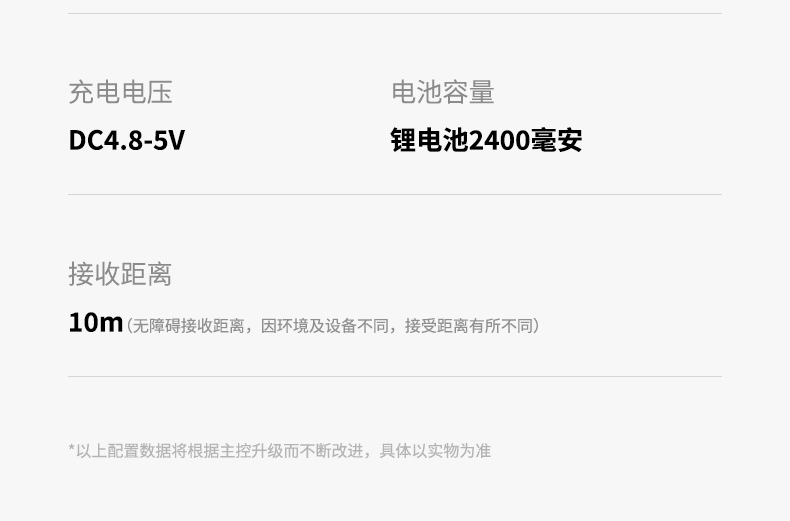 充电电压
DC4.8-5V

电池容量
锂电池2400毫安

接收距离
10m（无障碍接收距离，因环境及设备不同，接受距离有所不同）

*以上配置数据将根据主控升级而不断改进，具体以实物为准