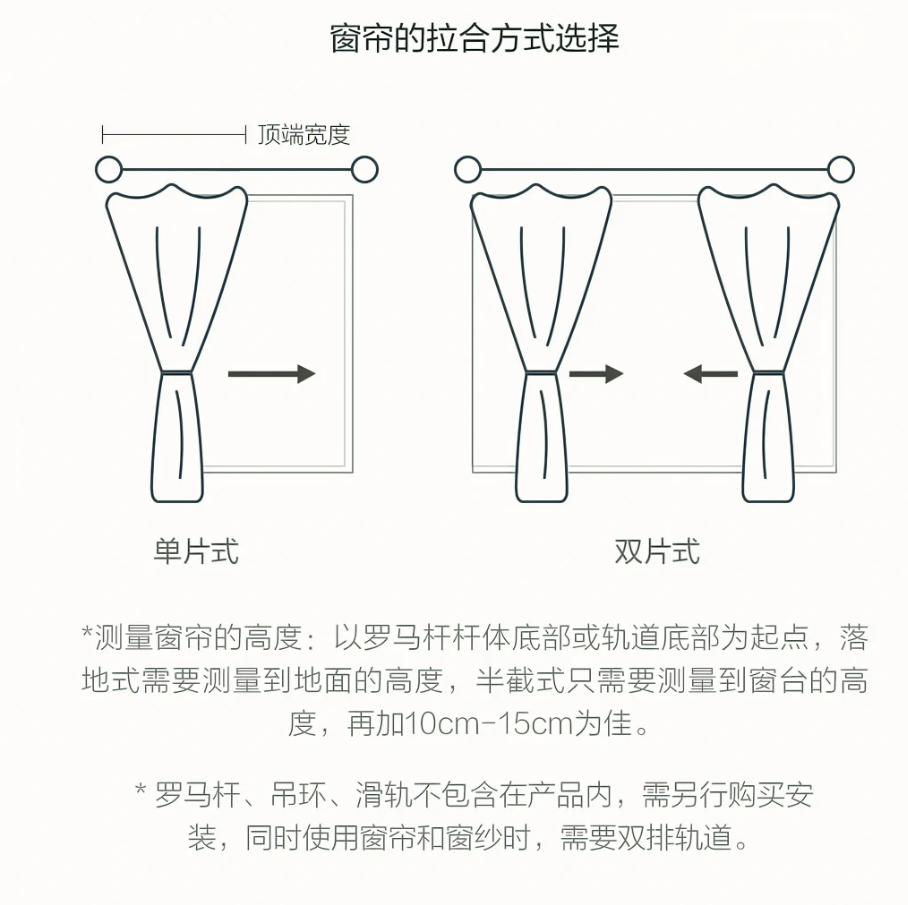 窗帘的拉合方式选择

顶端宽度

单片式

双片式

*测量窗帘的高度：以罗马杆杆体底部或轨道底部为起点，落地式需要测量到地面的高度，半截式只需要测量到窗台的高度，再加10cm-15cm为佳。

* 罗马杆、吊环、滑轨不包含在产品内，需另行购买安装，同时使用窗帘和窗纱时，需要双排轨道。