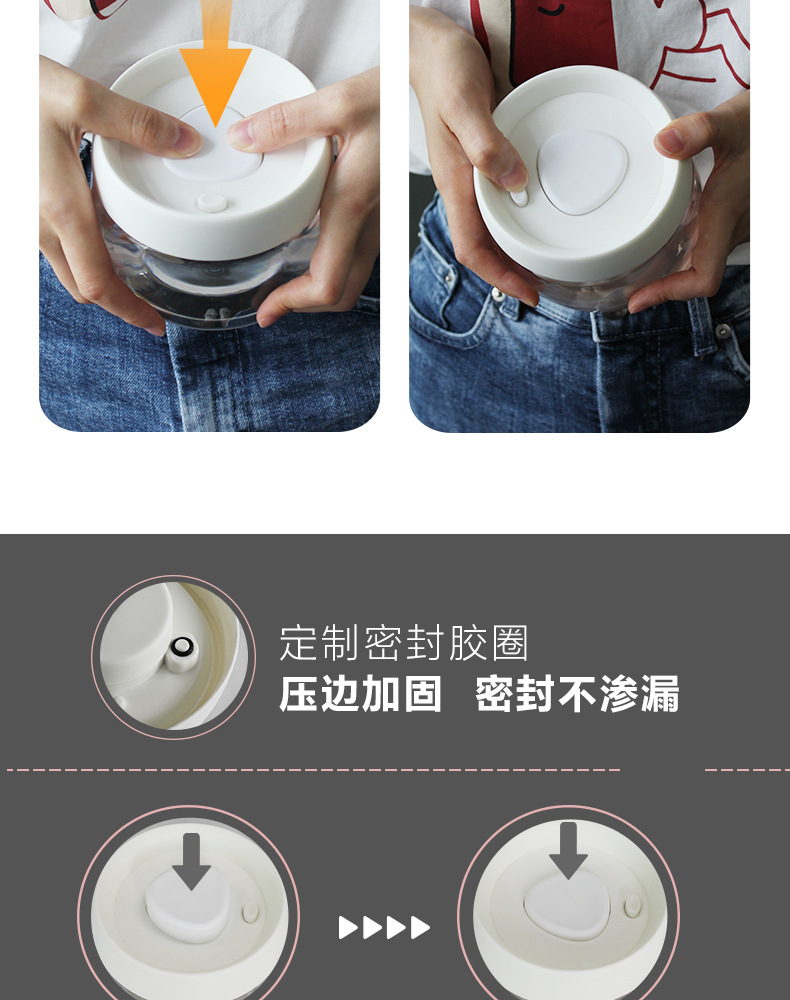 定制密封胶圈
压边加固 密封不渗漏