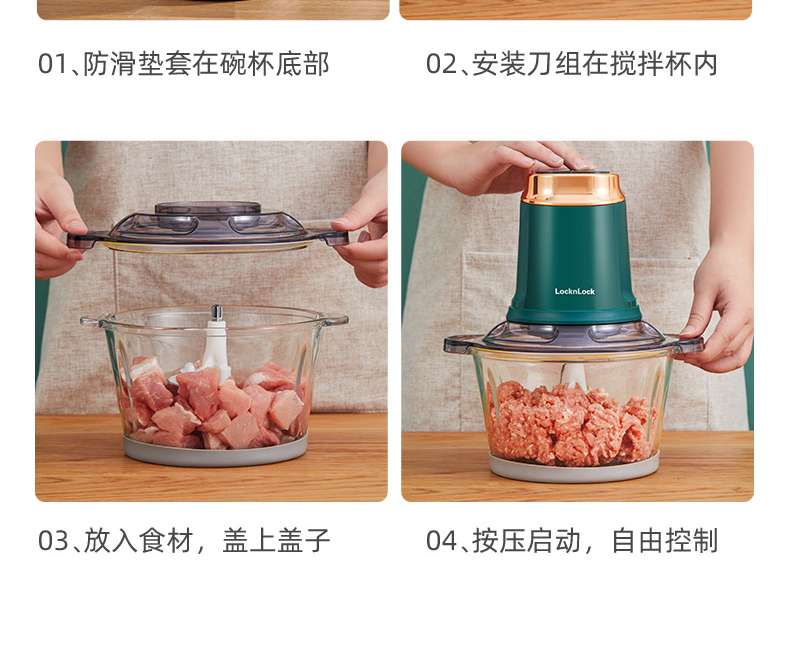 01、防滑垫套在碗杯底部

02、安装刀组在搅拌杯内

LocknLock

03、放入食材，盖上盖子

04、按压启动，自由控制