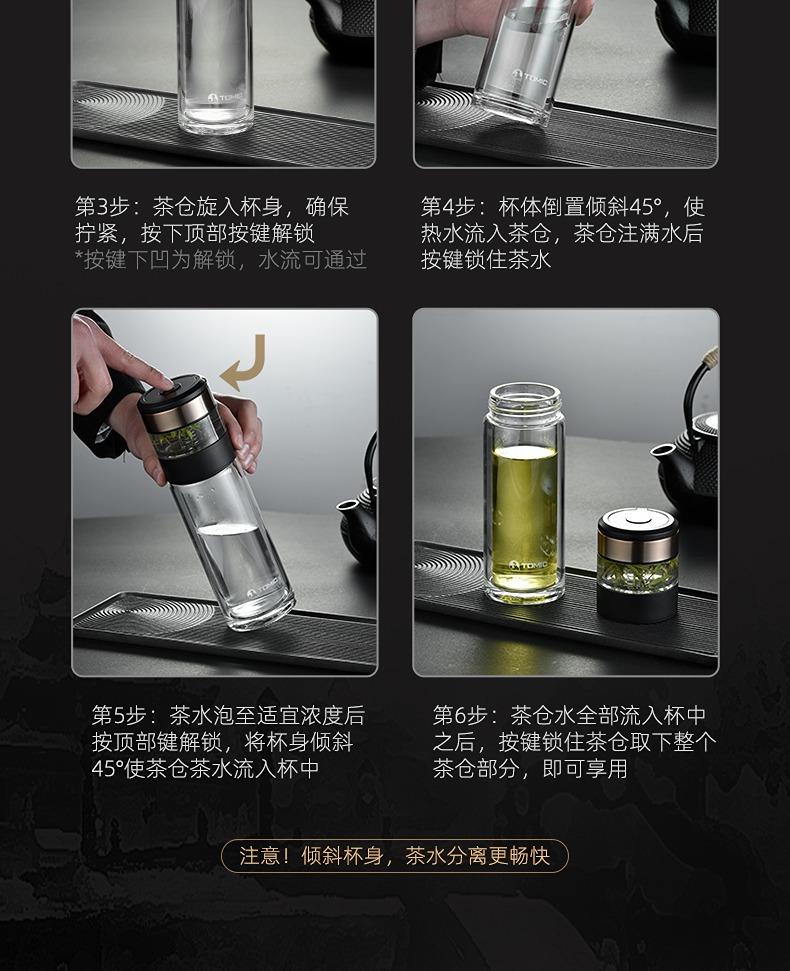 TOMIC

TOMIC

第3步：茶仓旋入杯身，确保拧紧，按下顶部按键解锁
*按键下凹为解锁，水流可通过

第4步：杯体倒置倾斜45°，使热水流入茶仓，茶仓注满水后按键锁住茶水

TOMIC

TOMIC

第5步：茶水泡至适宜浓度后按顶部键解锁，将杯身倾斜45°使茶仓茶水流入杯中

第6步：茶仓水全部流入杯中之后，按键锁住茶仓取下整个茶仓部分，即可享用

注意！倾斜杯身，茶水分离更畅快