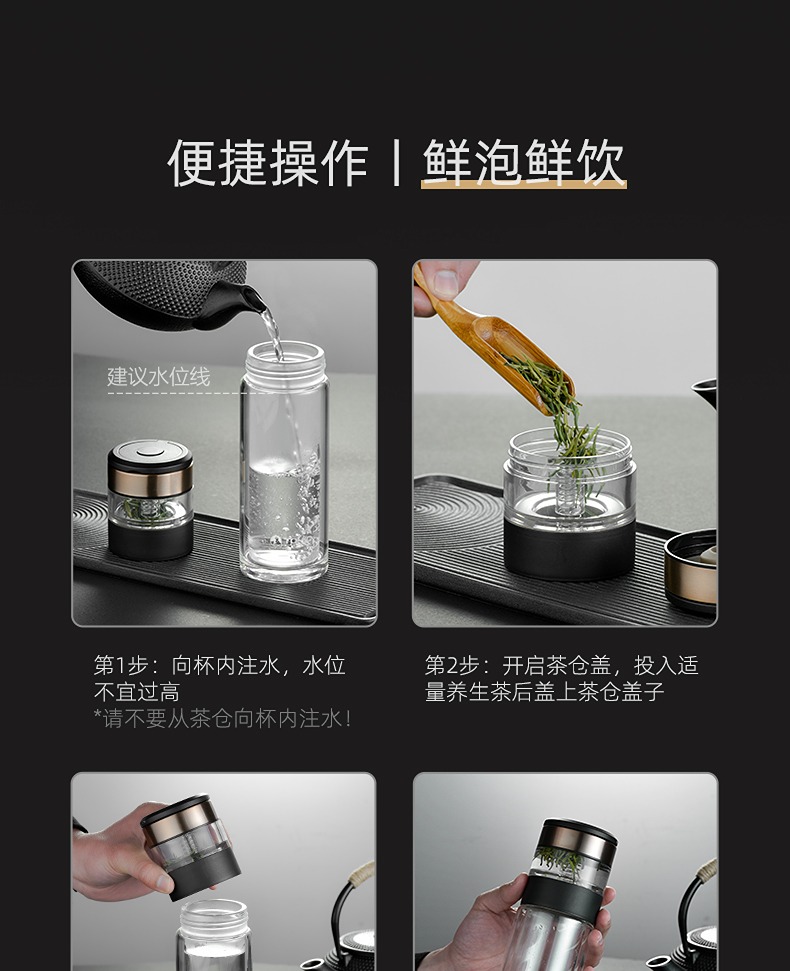 便捷操作 | 鲜泡鲜饮

建议水位线

第1步：向杯内注水，水位不宜过高
*请不要从茶仓向杯内注水！

第2步：开启茶仓盖，投入适量养生茶后盖上茶仓盖子