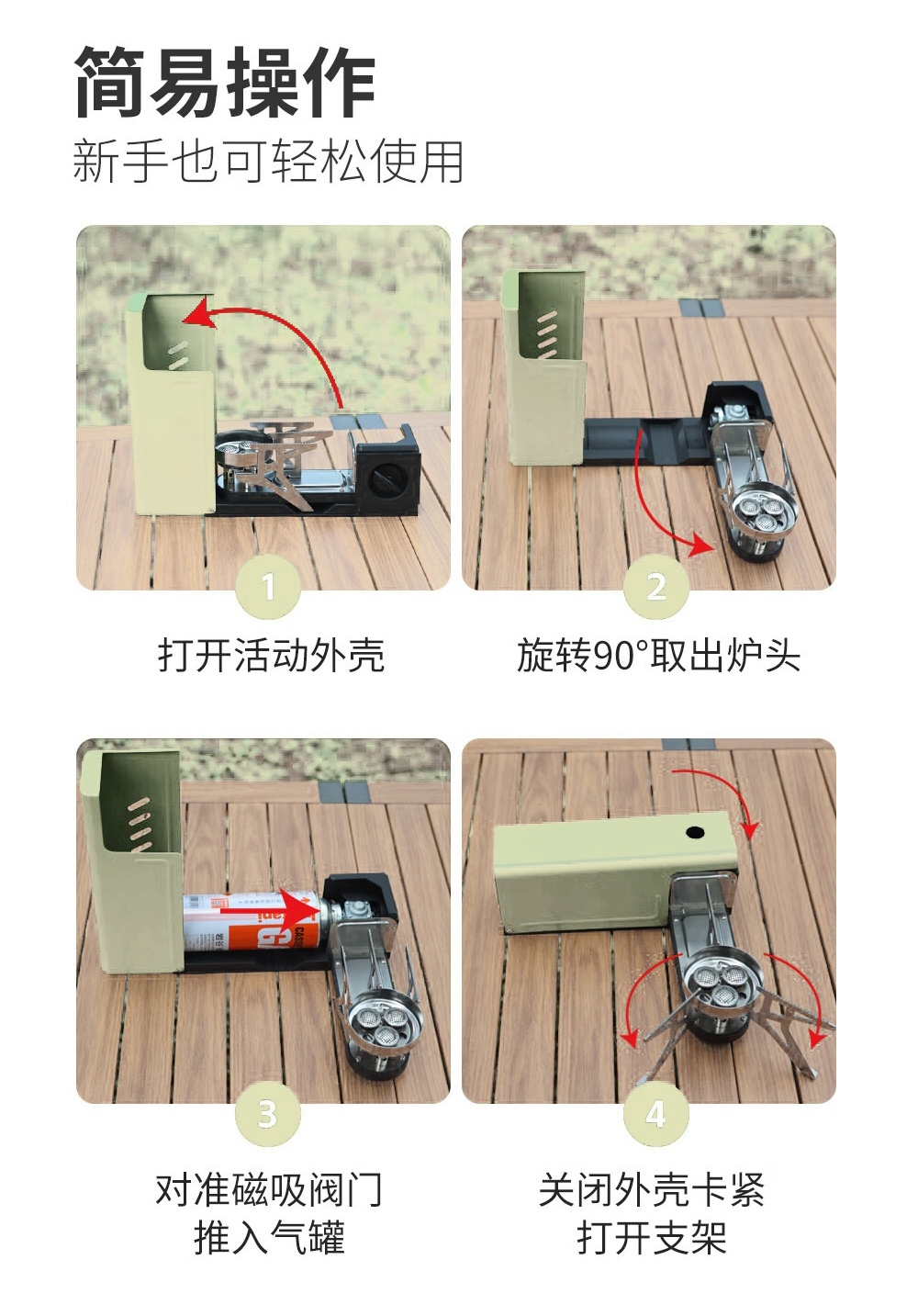 简易操作
新手也可轻松使用

1
打开活动外壳

2
旋转90°取出炉头

3
对准磁吸阀门
推入气罐

4
关闭外壳卡紧
打开支架