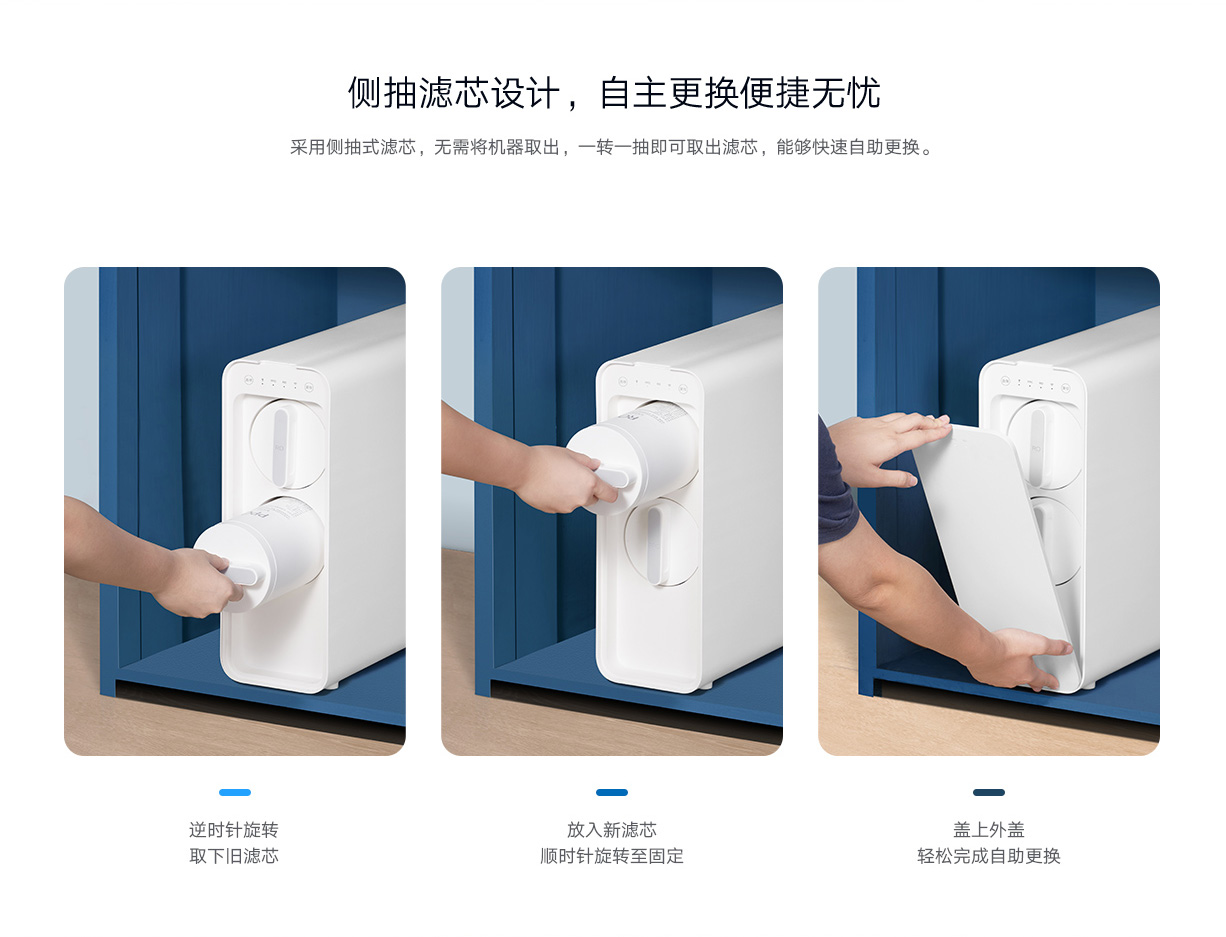 侧抽滤芯设计，自主更换便捷无忧

采用侧抽式滤芯，无需将机器取出，一转一抽即可取出滤芯，能够快速自助更换。

逆时针旋转
取下旧滤芯

放入新滤芯
顺时针旋转至固定

盖上外盖
轻松完成自助更换