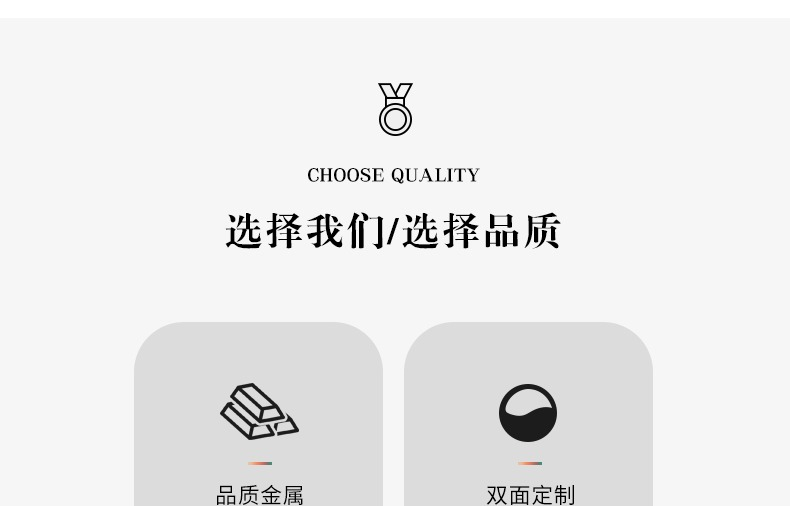 CHOOSE QUALITY

选择我们/选择品质

品质金属

双面定制