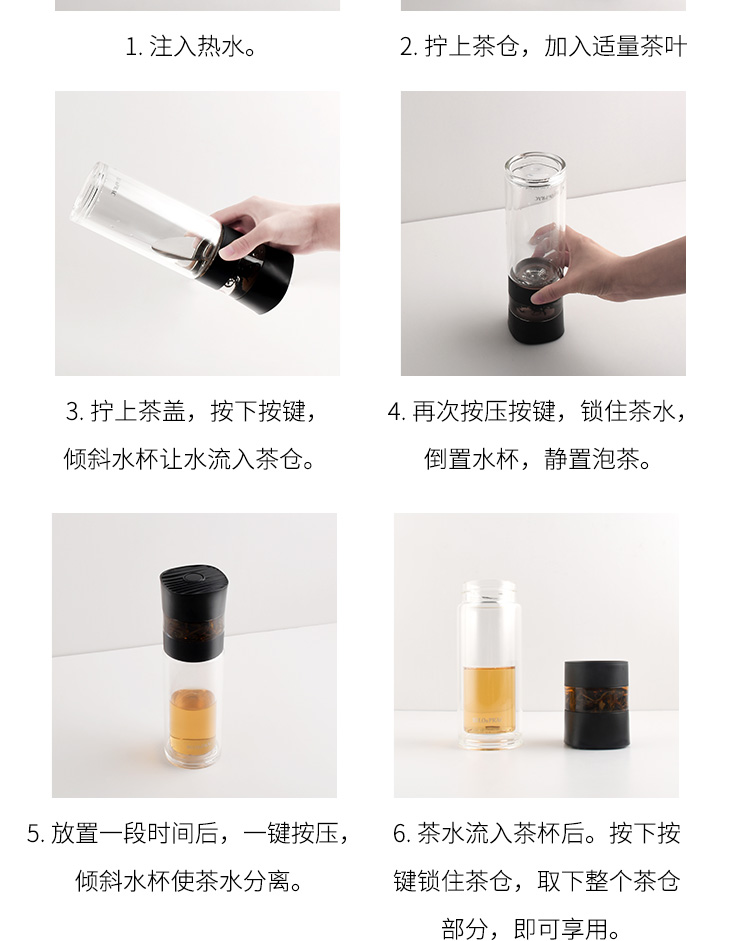 1. 注入热水。

2. 拧上茶仓，加入适量茶叶

3. 拧上茶盖，按下按键，倾斜水杯让水流入茶仓。

4. 再次按压按键，锁住茶水，倒置水杯，静置泡茶。

5. 放置一段时间后，一键按压，倾斜水杯使茶水分离。

6. 茶水流入茶杯后。按下按键锁住茶仓，取下整个茶仓部分，即可享用。