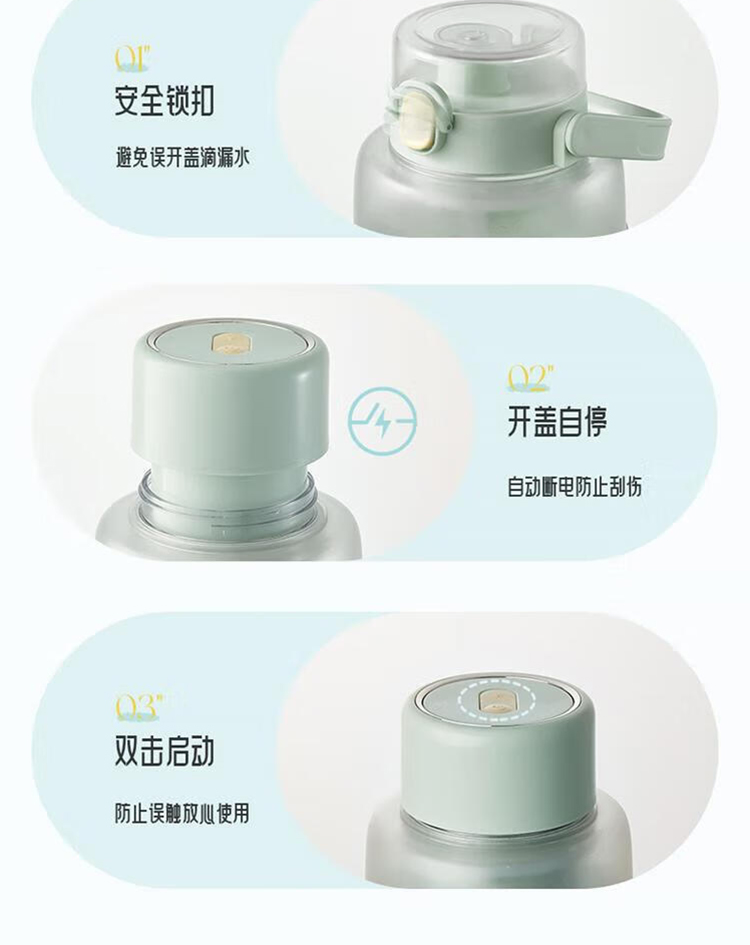 01"
安全锁扣

避免误开盖滴漏水

02"
开盖自停

自动断电防止刮伤

03"
双击启动

防止误触放心使用