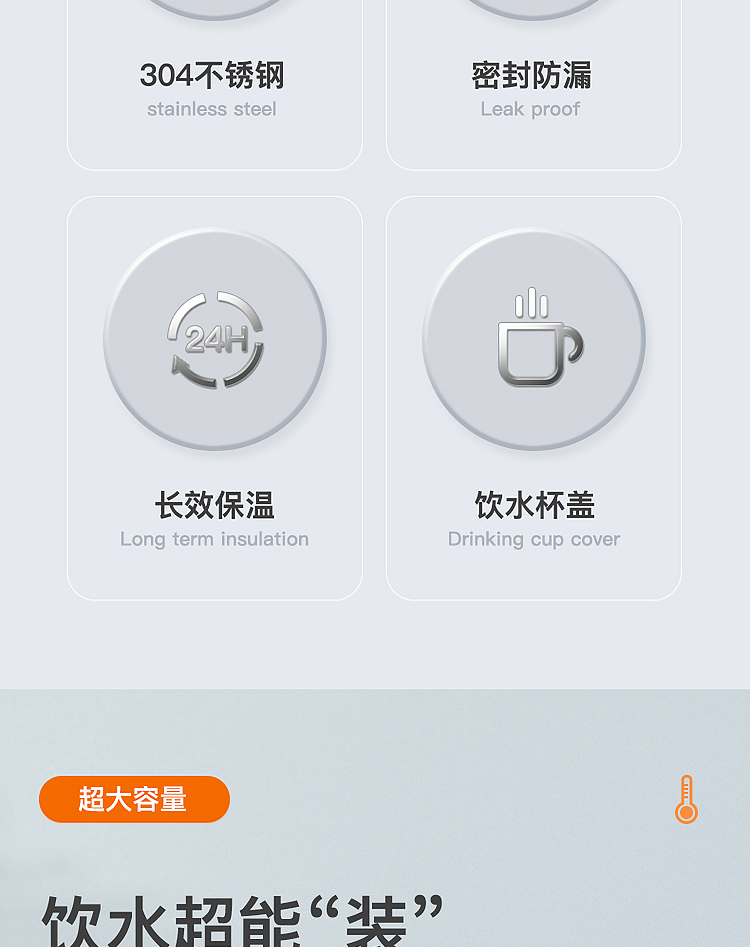 304不锈钢
stainless steel

密封防漏
Leak proof

24H

长效保温
Long term insulation

饮水杯盖
Drinking cup cover

超大容量

饮水超能“装”