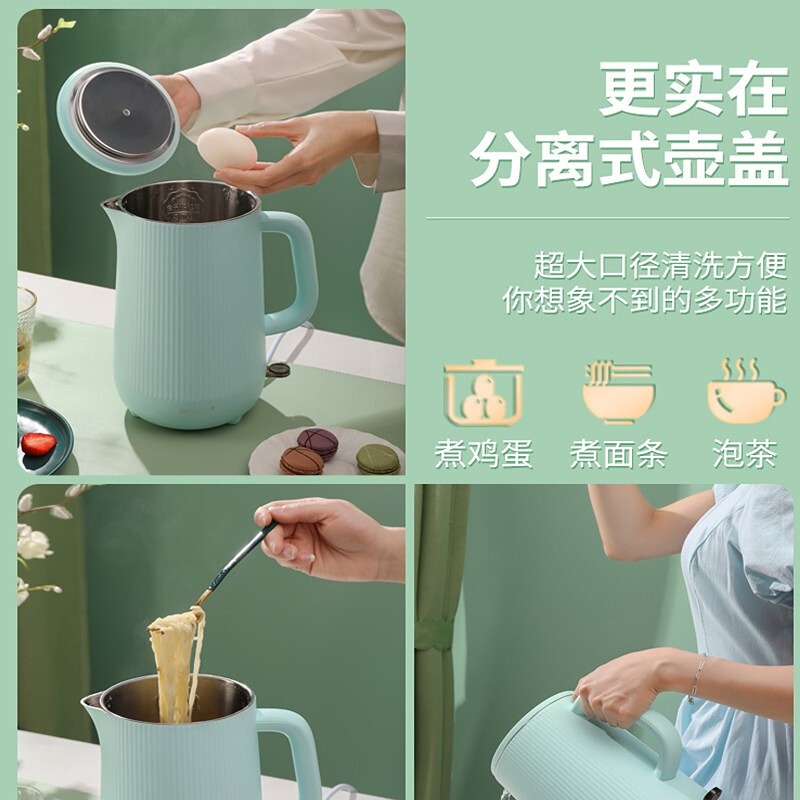 更实在
分离式壶盖

超大口径清洗方便
你想象不到的多功能

煮鸡蛋
煮面条
泡茶