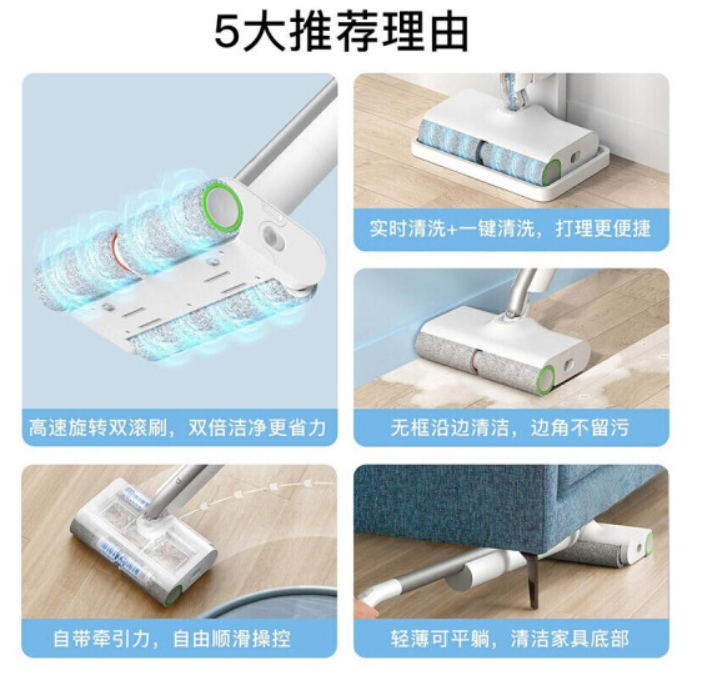 5大推荐理由

高速旋转双滚刷，双倍洁净更省力

实时清洗+一键清洗，打理更便捷

无框沿边清洁，边角不留污

自带牵引力，自由顺滑操控

轻薄可平躺，清洁家具底部