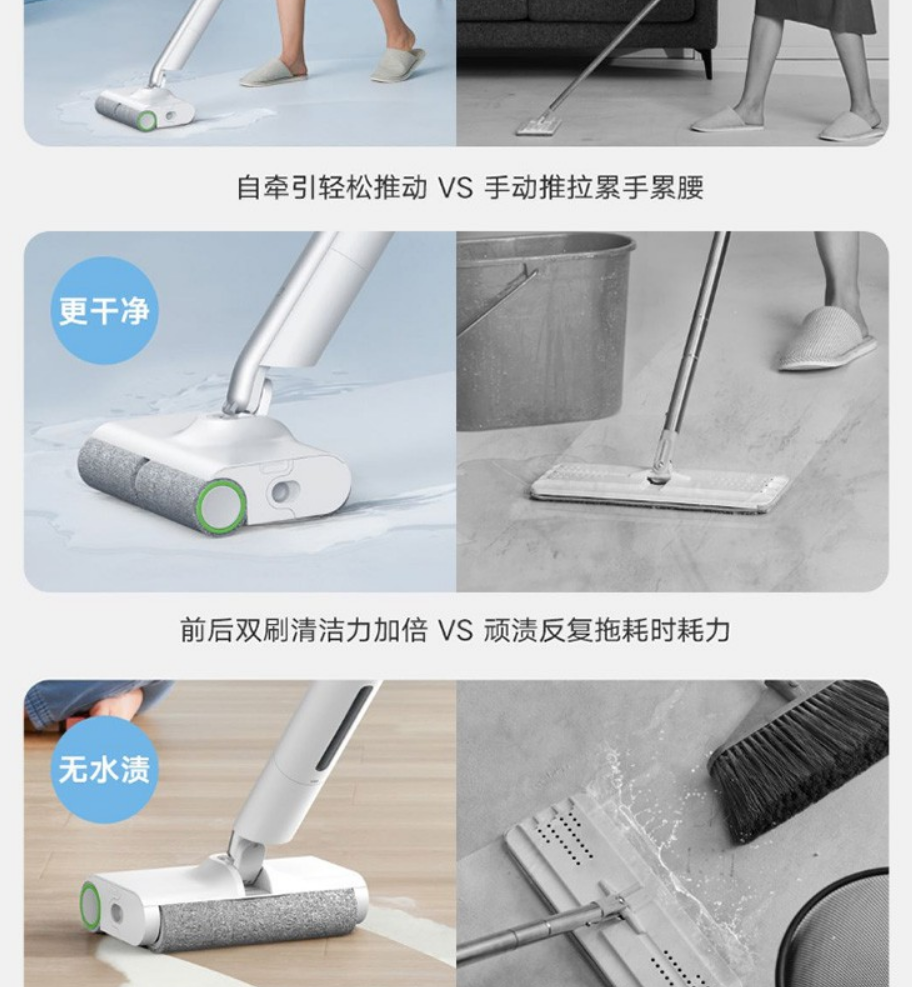 自牵引轻松推动 VS 手动推拉累手累腰

更干净

前后双刷清洁力加倍 VS 顽渍反复拖耗时耗力

无水渍