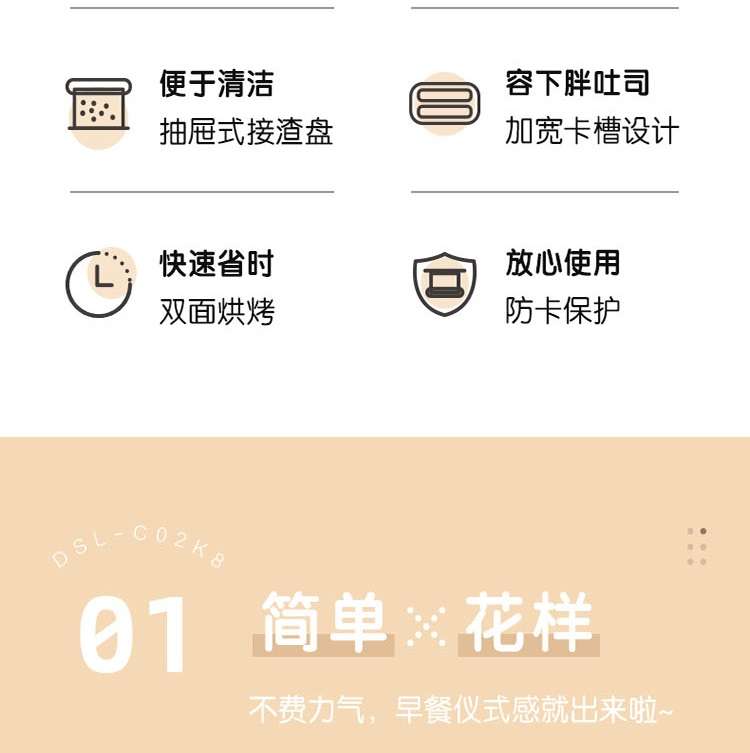 便于清洁
抽屉式接渣盘

容下胖吐司
加宽卡槽设计

快速省时
双面烘烤

放心使用
防卡保护

DSL-C02K8

01

简单×花样

不费力气，早餐仪式感就出来啦~