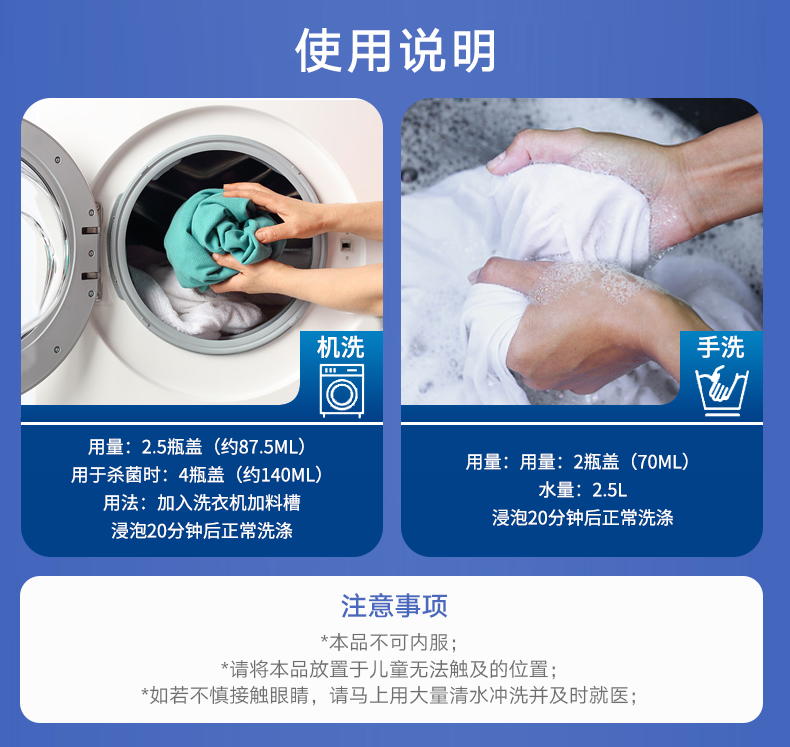 使用说明

机洗

用量：2.5瓶盖（约87.5ML）
用于杀菌时：4瓶盖（约140ML）
用法：加入洗衣机加料槽
浸泡20分钟后正常洗涤

手洗

用量：用量：2瓶盖（70ML）
水量：2.5L
浸泡20分钟后正常洗涤

注意事项
*本品不可内服；
*请将本品放置于儿童无法触及的位置；
*如若不慎接触眼睛，请马上用大量清水冲洗并及时就医；