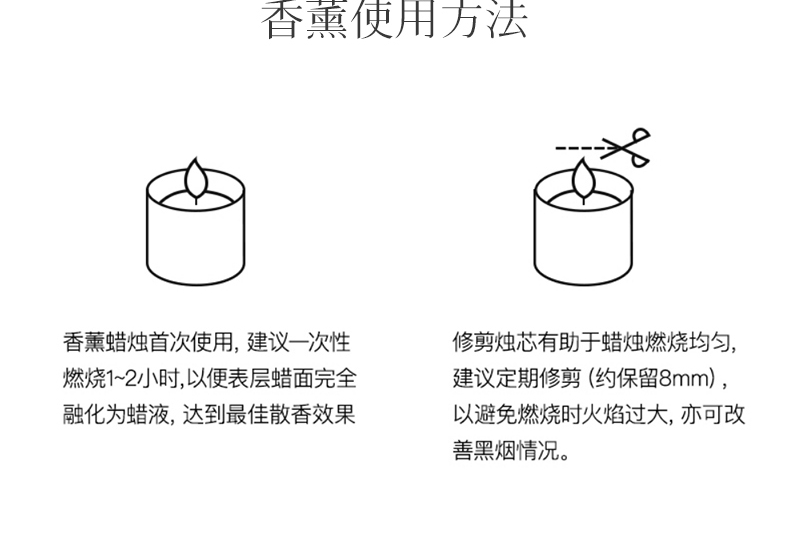 香薰使用方法

香薰蜡烛首次使用，建议一次性燃烧1~2小时，以便表层蜡面完全融化为蜡液，达到最佳散香效果

修剪烛芯有助于蜡烛燃烧均匀，建议定期修剪（约保留8mm），以避免燃烧时火焰过大，亦可改善黑烟情况。