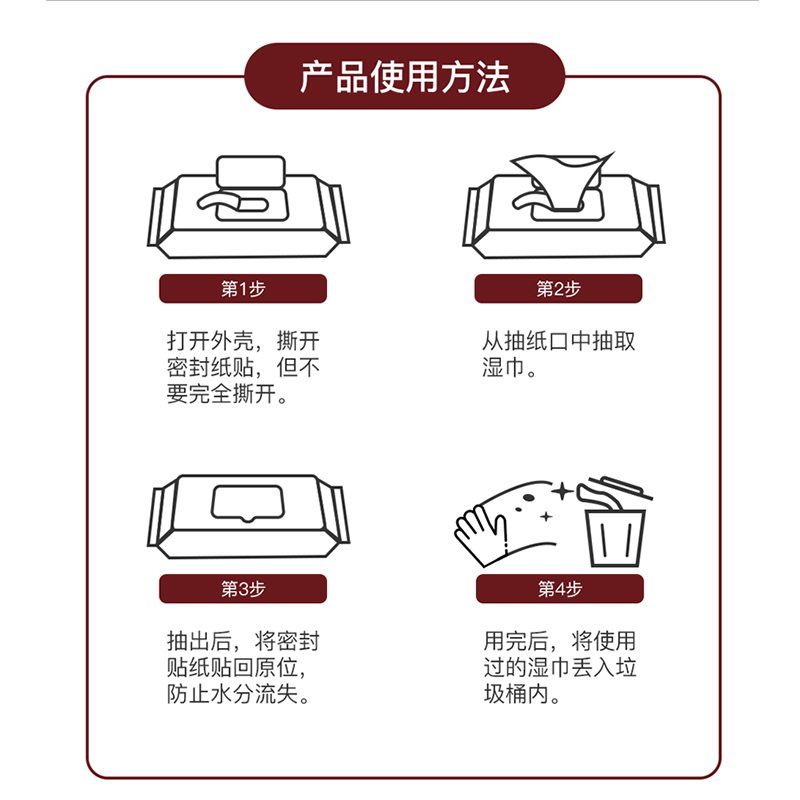 产品使用方法

第1步

打开外壳，撕开密封纸贴，但不要完全撕开。

第2步

从抽纸口中抽取湿巾。

第3步

抽出后，将密封贴纸贴回原位，防止水分流失。

第4步

用完后，将使用过的湿巾丢入垃圾桶内。