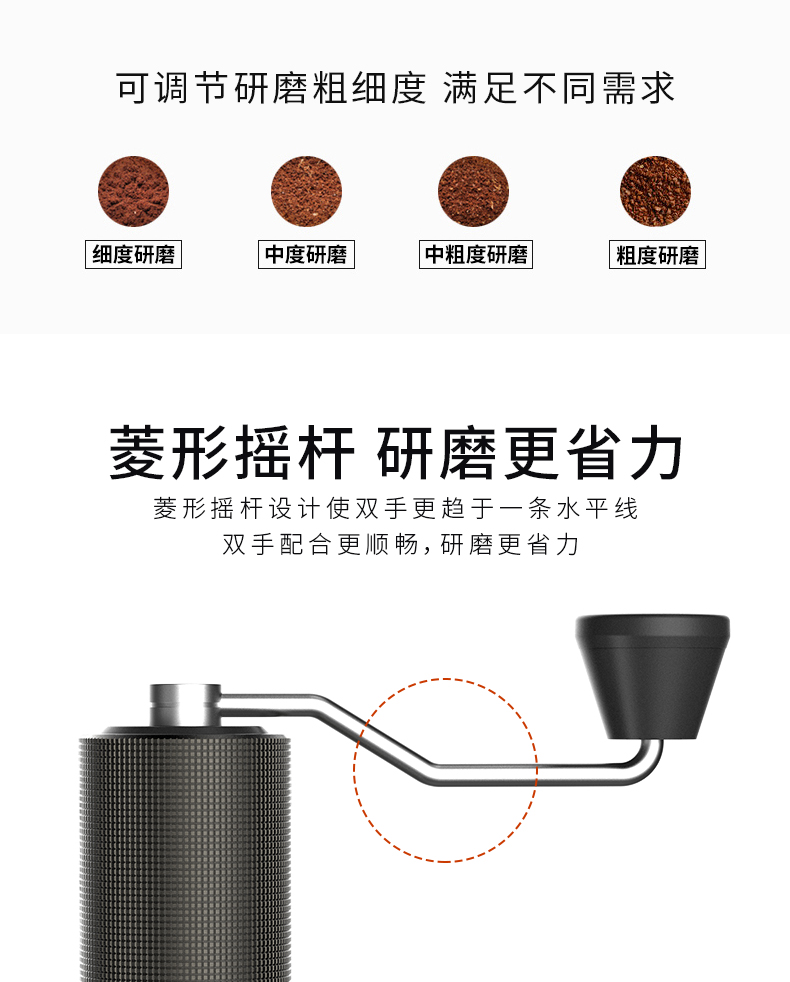 可调节研磨粗细度 满足不同需求

细度研磨

中度研磨

中粗度研磨

粗度研磨

菱形摇杆 研磨更省力

菱形摇杆设计使双手更趋于一条水平线
双手配合更顺畅，研磨更省力