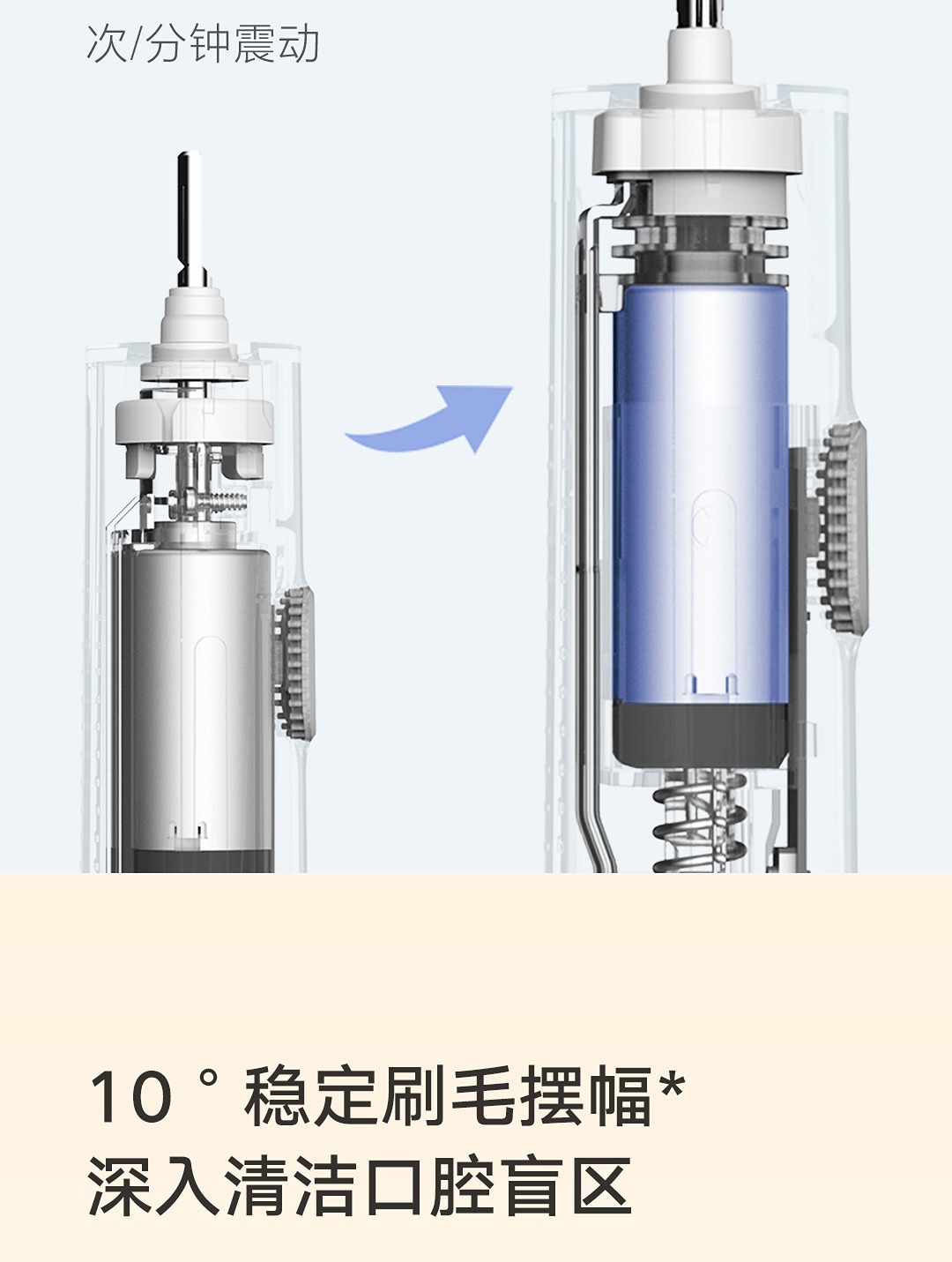 次/分钟震动

10 ° 稳定刷毛摆幅*
深入清洁口腔盲区