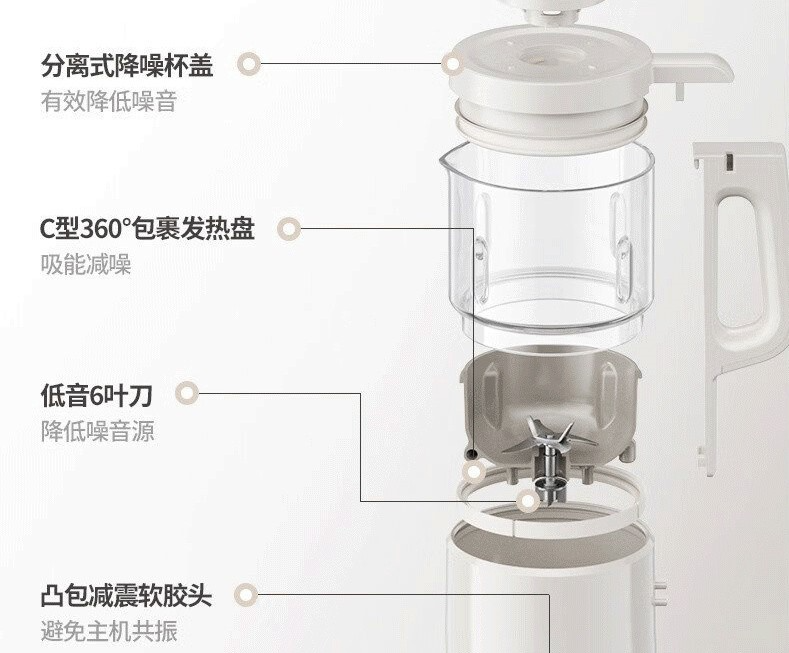 分离式降噪杯盖
有效降低噪音

C型360°包裹发热盘
吸能减噪

低音6叶刀
降低噪音源

凸包减震软胶头
避免主机共振