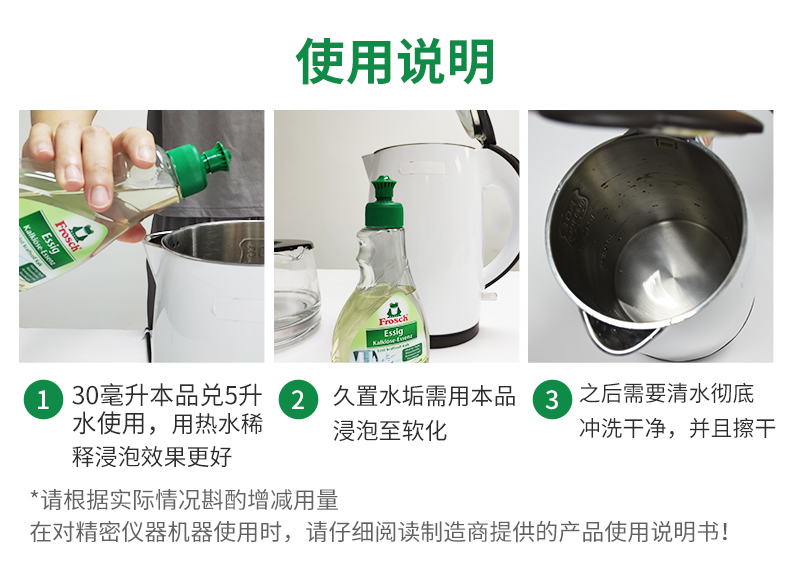 使用说明

Frosch
Essig
Kalklöse-Essenz

Frosch
Essig
Kalklöse-Essenz

1 30毫升本品兑5升水使用，用热水稀释浸泡效果更好

2 久置水垢需用本品浸泡至软化

3 之后需要清水彻底冲洗干净，并且擦干

*请根据实际情况斟酌增减用量
在对精密仪器机器使用时，请仔细阅读制造商提供的产品使用说明书！