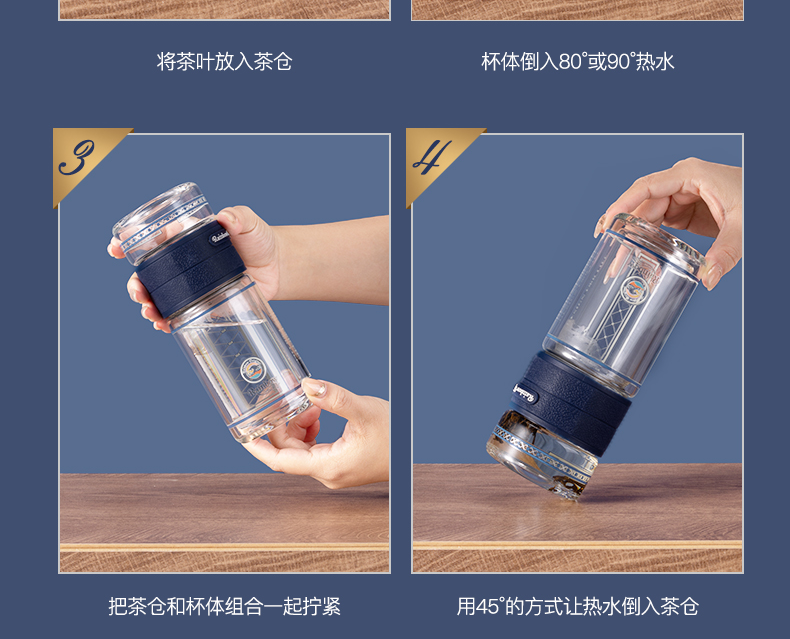 将茶叶放入茶仓

杯体倒入80°或90°热水

3

4

把茶仓和杯体组合一起拧紧

用45°的方式让热水倒入茶仓