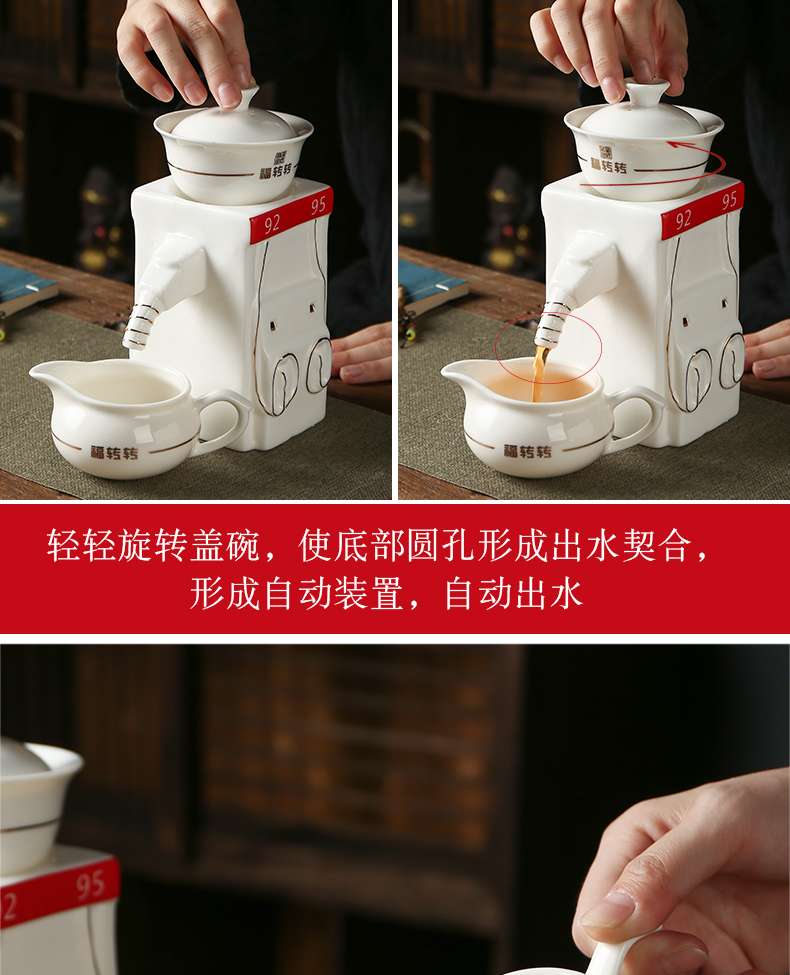 福转转

92 95

福转转

福转转

92 95

福转转

轻轻旋转盖碗，使底部圆孔形成出水契合，形成自动装置，自动出水

2 95